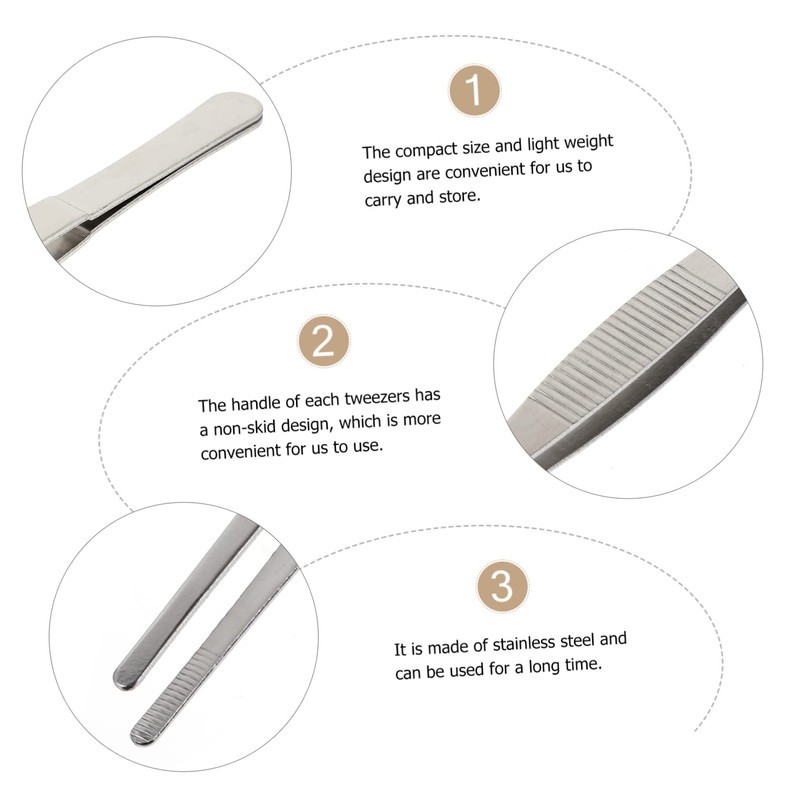 1

The compact size and light weight design are convenient for us to carry and store.

2

The handle of each tweezers has a non-skid design, which is more convenient for us to use.

3

It is made of stainless steel and can be used for a long time.