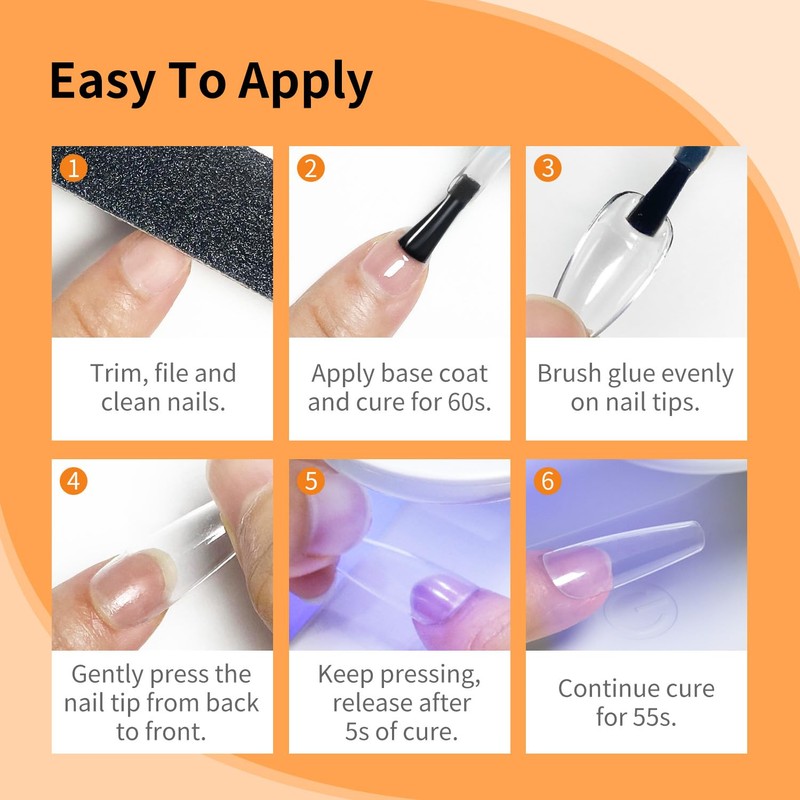 Easy To Apply

1

Trim, file and clean nails.

2

Apply base coat and cure for 60s.

3

Brush glue evenly on nail tips.

4

Gently press the nail tip from back to front.

5

Keep pressing, release after 5s of cure.

6

Continue cure for 55s.