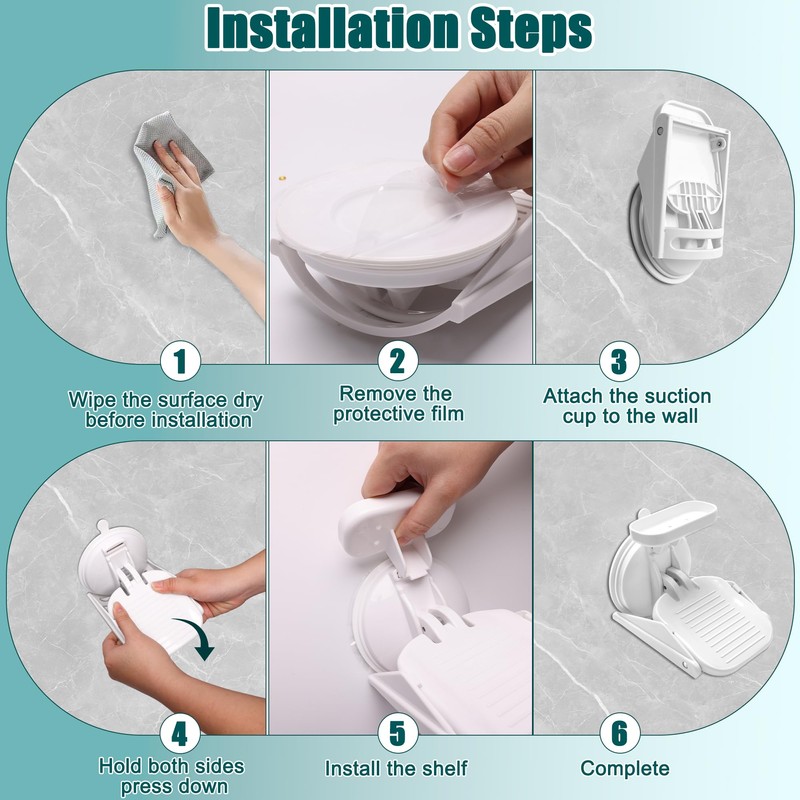 Installation Steps

1
Wipe the surface dry before installation

2
Remove the protective film

3
Attach the suction cup to the wall

4
Hold both sides press down

5
Install the shelf

6
Complete