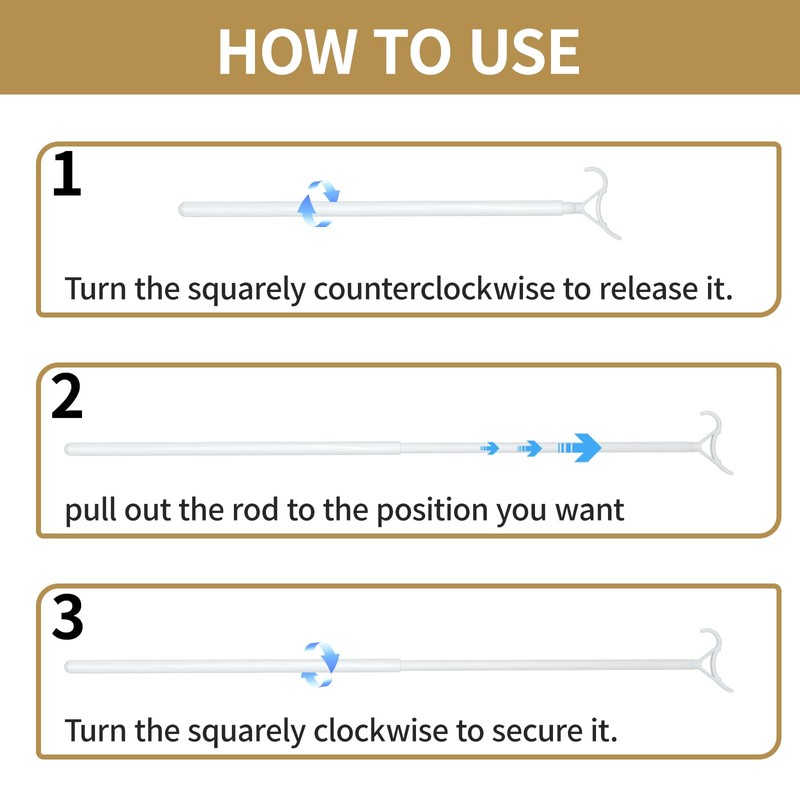 HOW TO USE

1

Turn the squarely counterclockwise to release it.

2

pull out the rod to the position you want

3

Turn the squarely clockwise to secure it.