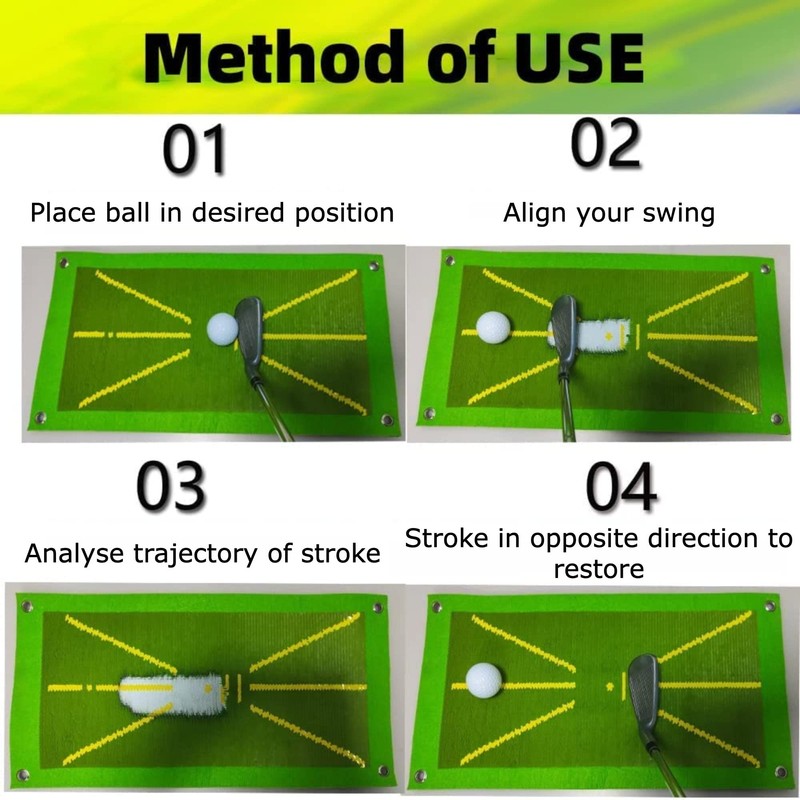 Method of USE

01

Place ball in desired position

02

Align your swing

03

Analyse trajectory of stroke

04

Stroke in opposite direction to restore