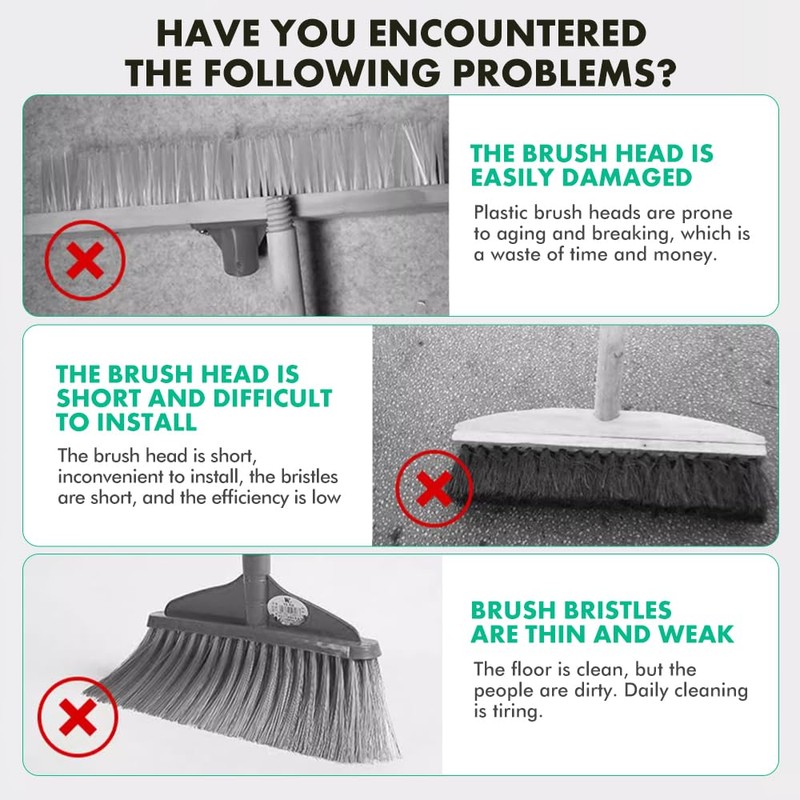 HAVE YOU ENCOUNTERED THE FOLLOWING PROBLEMS?

THE BRUSH HEAD IS EASILY DAMAGED

Plastic brush heads are prone to aging and breaking, which is a waste of time and money.

THE BRUSH HEAD IS SHORT AND DIFFICULT TO INSTALL

The brush head is short, inconvenient to install, the bristles are short, and the efficiency is low

BRUSH BRISTLES ARE THIN AND WEAK

The floor is clean, but the people are dirty. Daily cleaning is tiring.