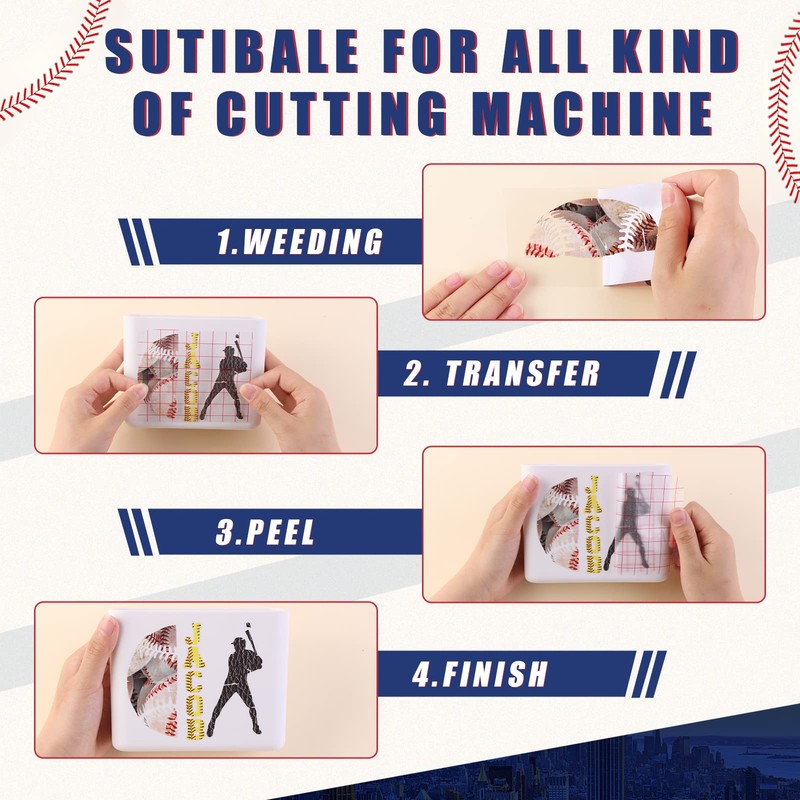 SUTIBALE FOR ALL KIND OF CUTTING MACHINE

1.WEEDING

JACOB

2. TRANSFER

3.PEEL

JACOB

JACOB

4.FINISH