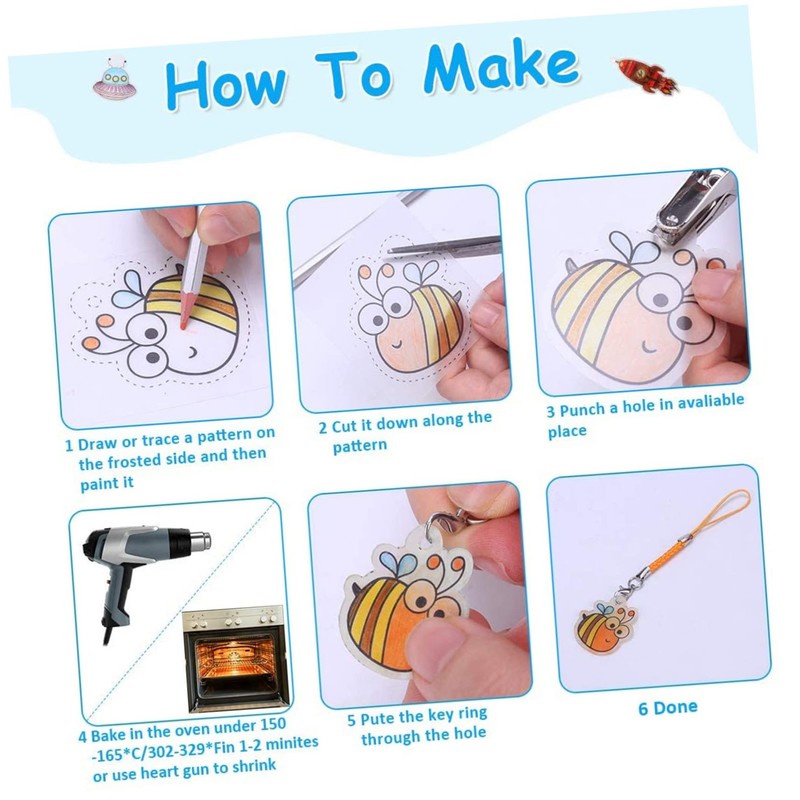 How To Make

1 Draw or trace a pattern on the frosted side and then paint it

2 Cut it down along the pattern

3 Punch a hole in avaliable place

4 Bake in the oven under 150 -165*C/302-329*Fin 1-2 minites or use heart gun to shrink

5 Pute the key ring through the hole

6 Done