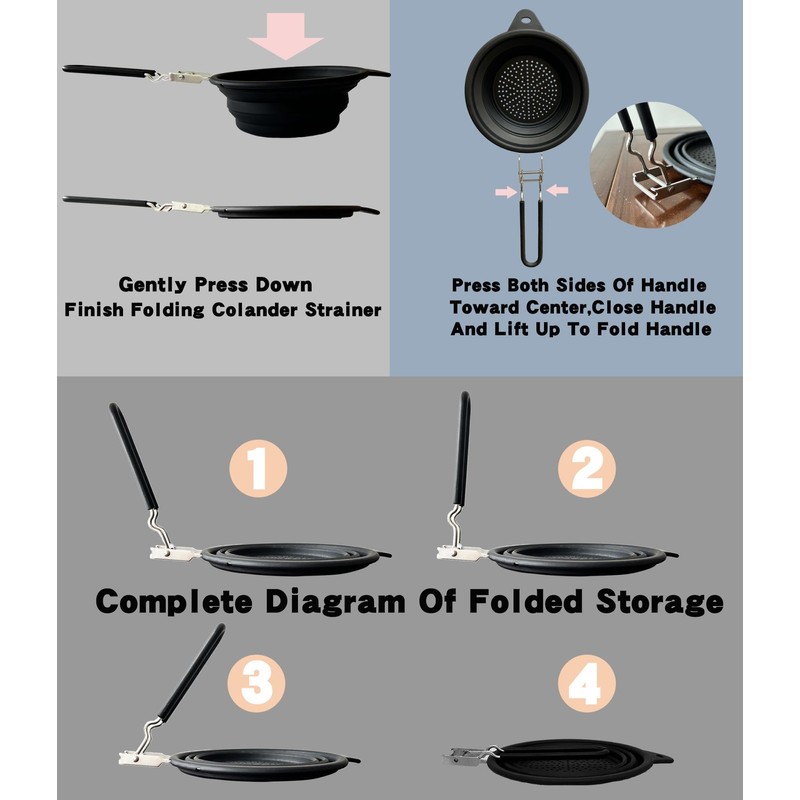 Gently Press Down
Finish Folding Colander Strainer

Press Both Sides Of Handle
Toward Center,Close Handle
And Lift Up To Fold Handle

1

2

Complete Diagram Of Folded Storage

3

4