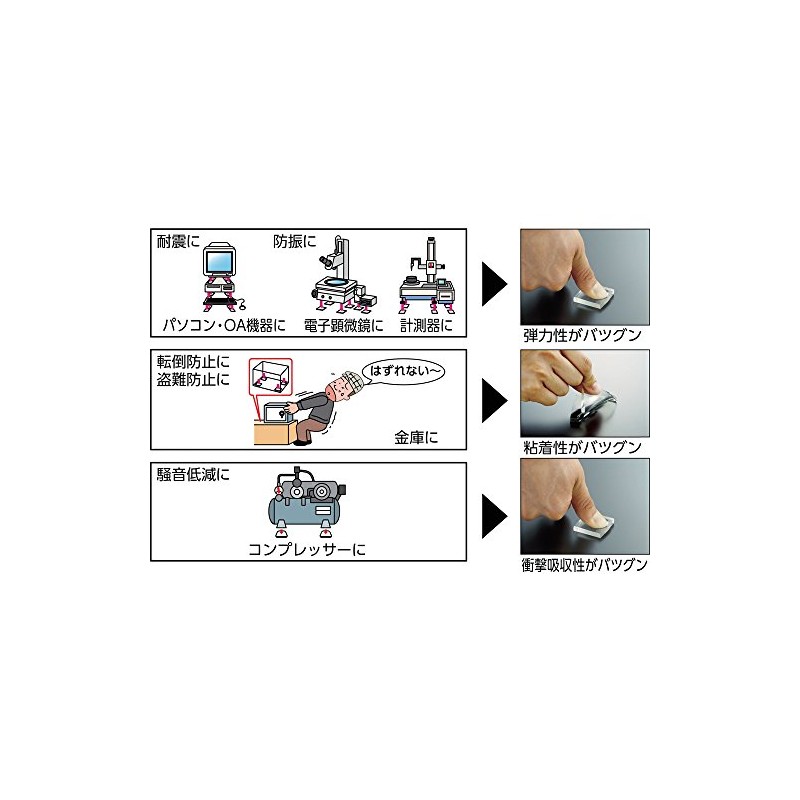 耐震に

防振に

パソコン・OA機器に

電子顕微鏡に

計測器に

弾力性がバツグン

転倒防止に
盗難防止に

はずれない〜

金庫に

粘着性がバツグン

騒音低減に

コンプレッサーに

衝撃吸収性がバツグン