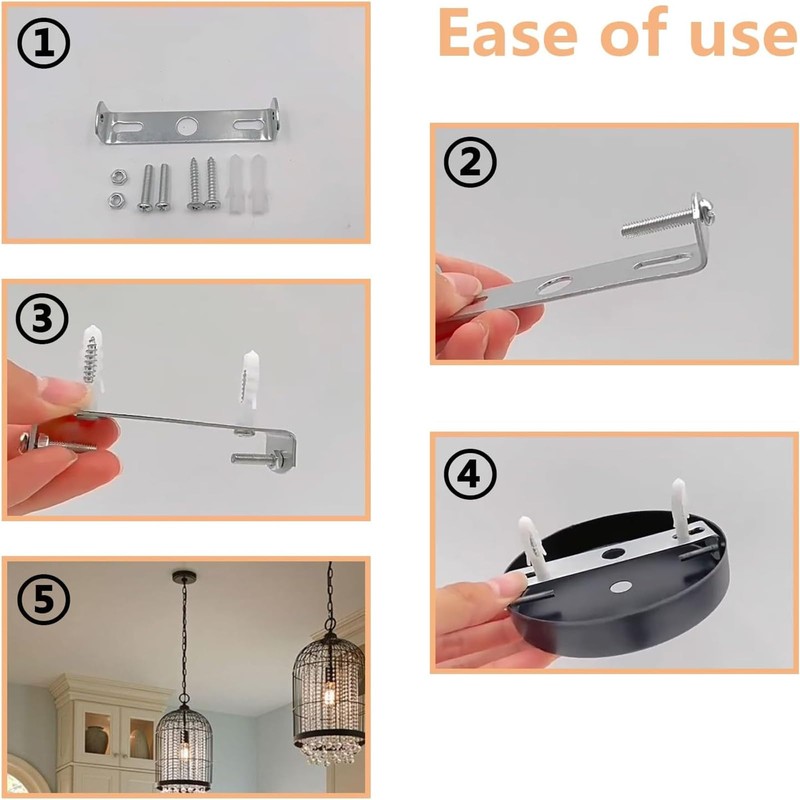 ①

Ease of use

②

③

④

⑤