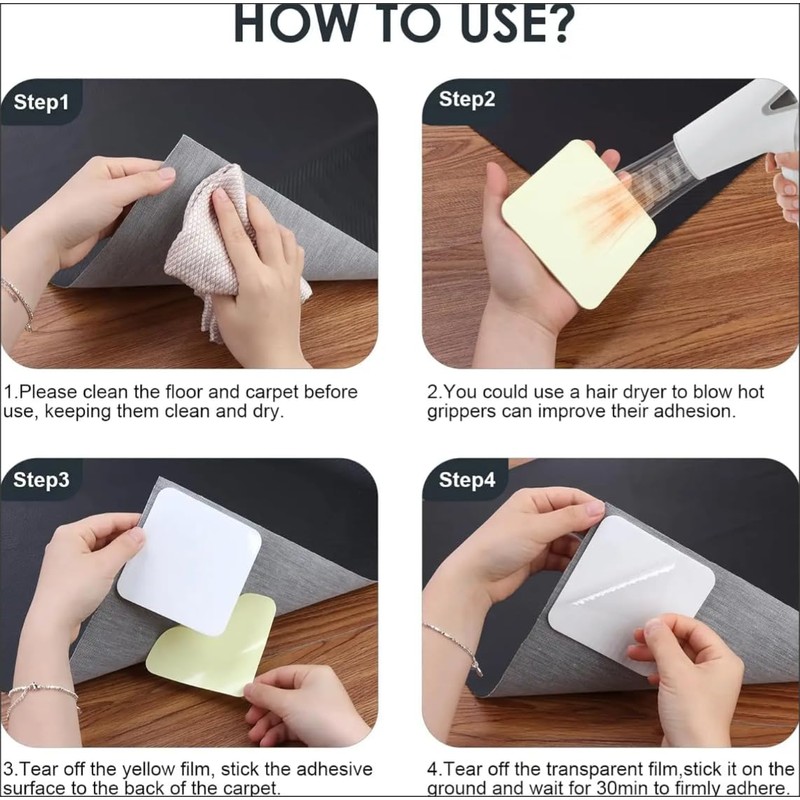 HOW TO USE?

Step1

1.Please clean the floor and carpet before use, keeping them clean and dry.

Step2

2.You could use a hair dryer to blow hot grippers can improve their adhesion.

Step3

3.Tear off the yellow film, stick the adhesive surface to the back of the carpet.

Step4

4.Tear off the transparent film,stick it on the ground and wait for 30min to firmly adhere.