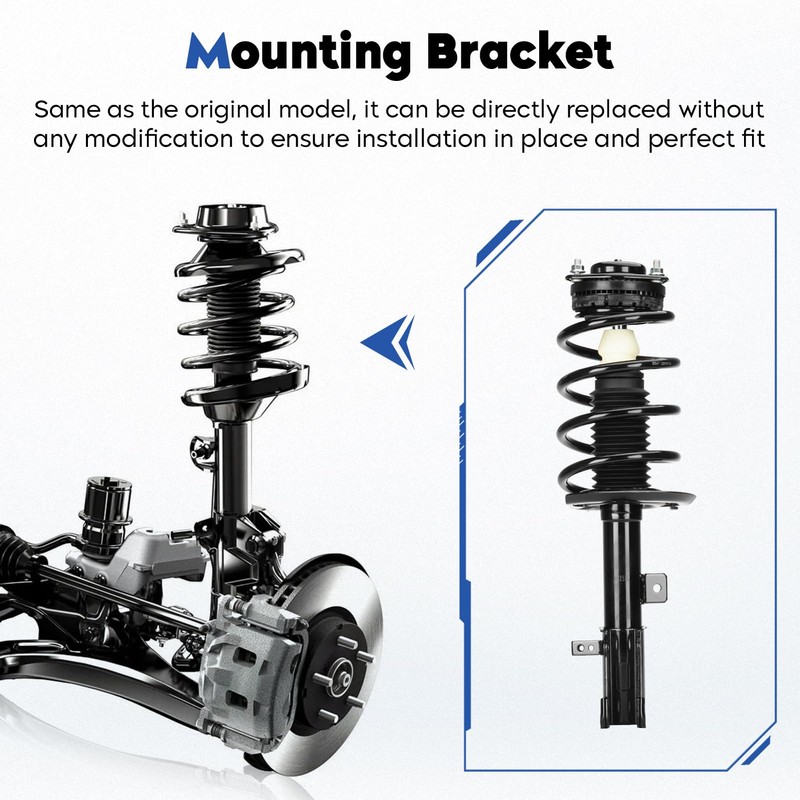 Mounting Bracket

Same as the original model, it can be directly replaced without any modification to ensure installation in place and perfect fit