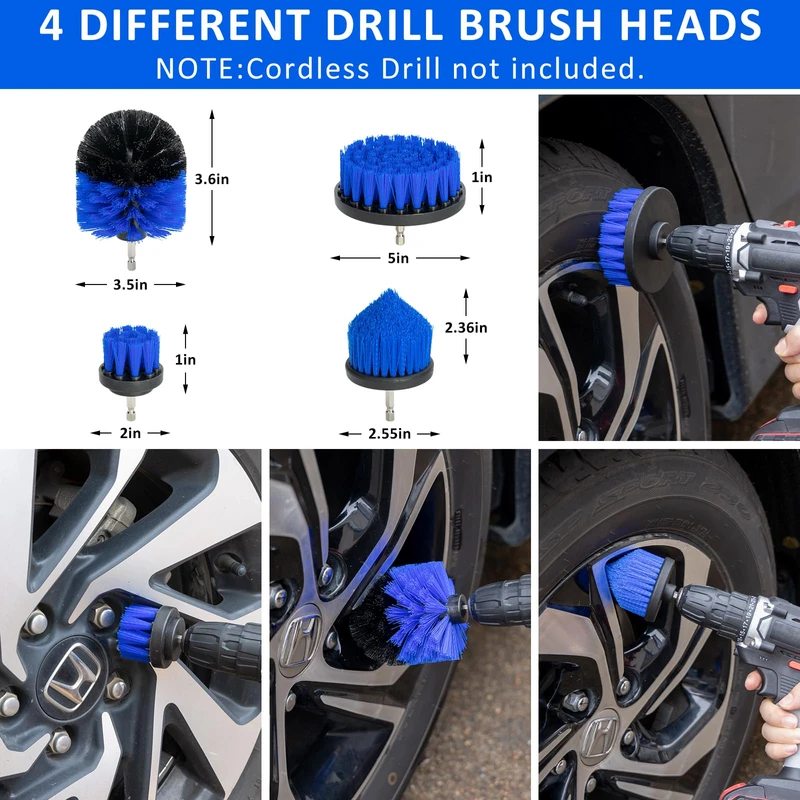 4 DIFFERENT DRILL BRUSH HEADS
NOTE:Cordless Drill not included.

3.6in
3.5in
1in
5in
1in
2in
2.36in
2.55in