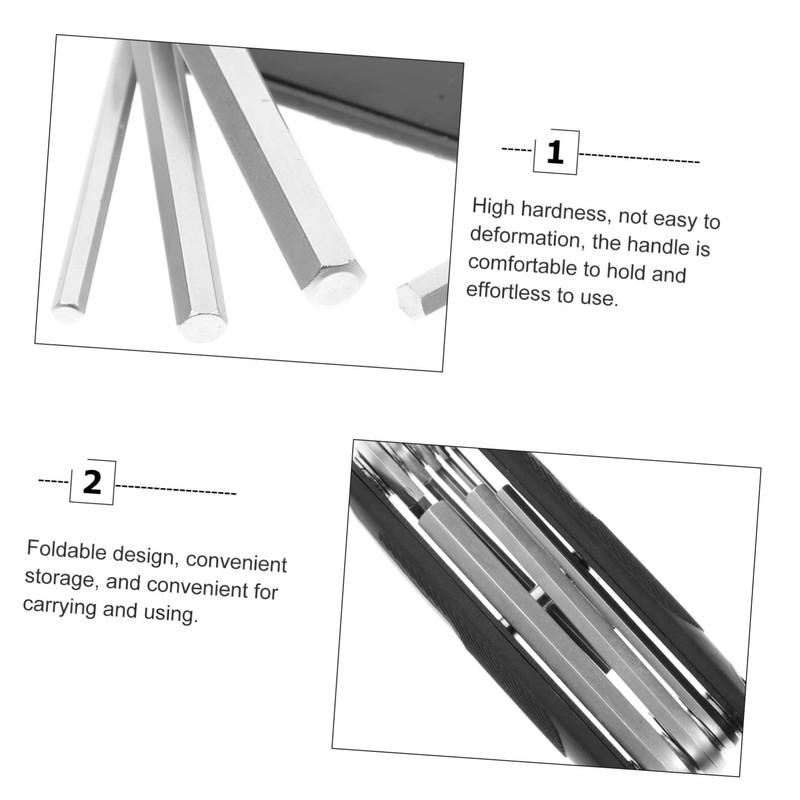 1

High hardness, not easy to deformation, the handle is comfortable to hold and effortless to use.

2

Foldable design, convenient storage, and convenient for carrying and using.