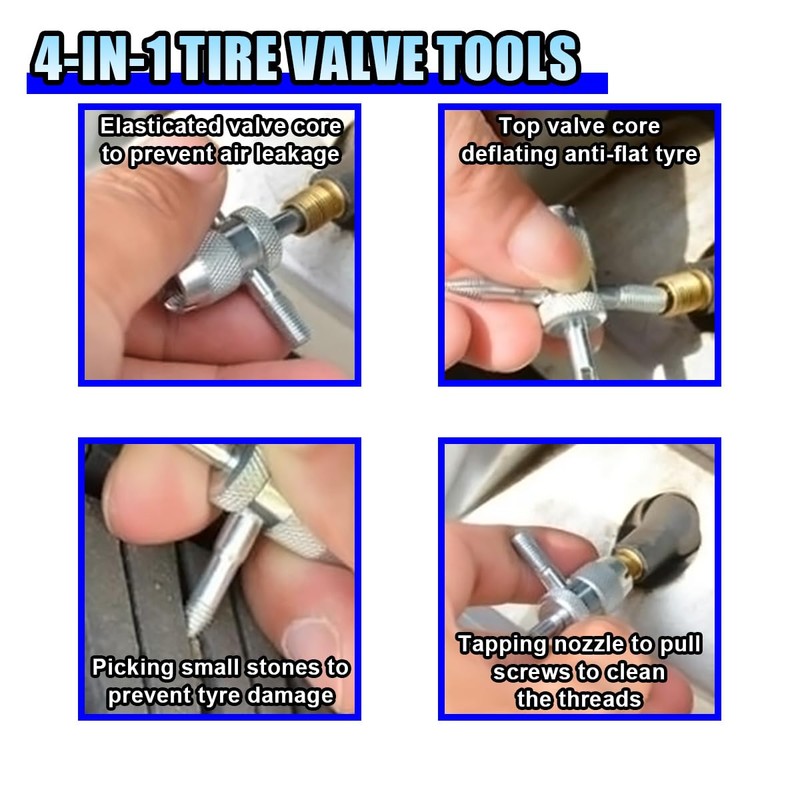 4-IN-1 TIRE VALVE TOOLS

Elasticated valve core to prevent air leakage

Top valve core deflating anti-flat tyre

Picking small stones to prevent tyre damage

Tapping nozzle to pull screws to clean the threads