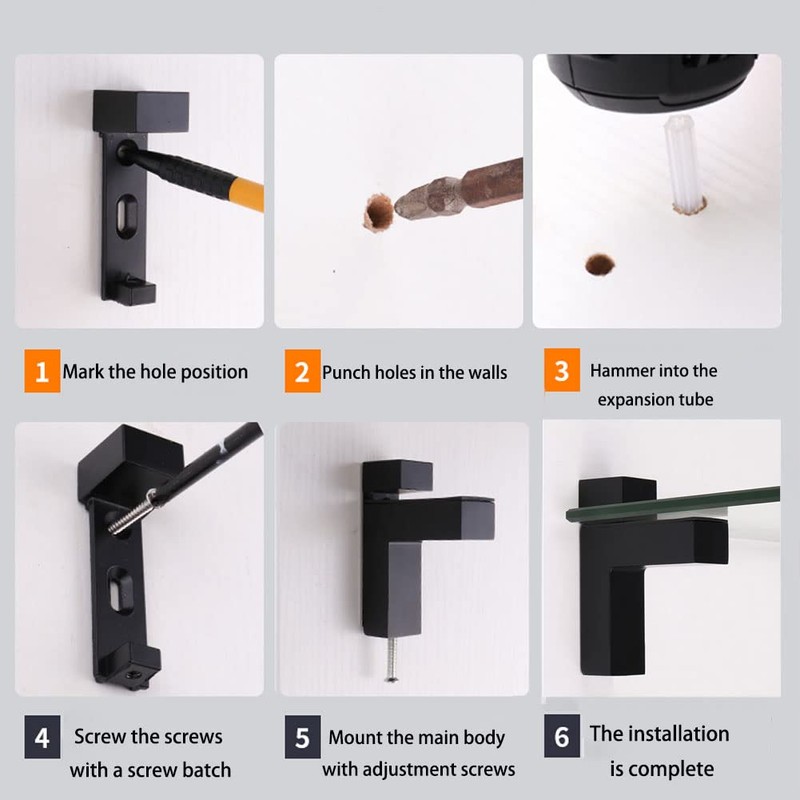 1 Mark the hole position

2 Punch holes in the walls

3 Hammer into the expansion tube

4 Screw the screws with a screw batch

5 Mount the main body with adjustment screws

6 The installation is complete