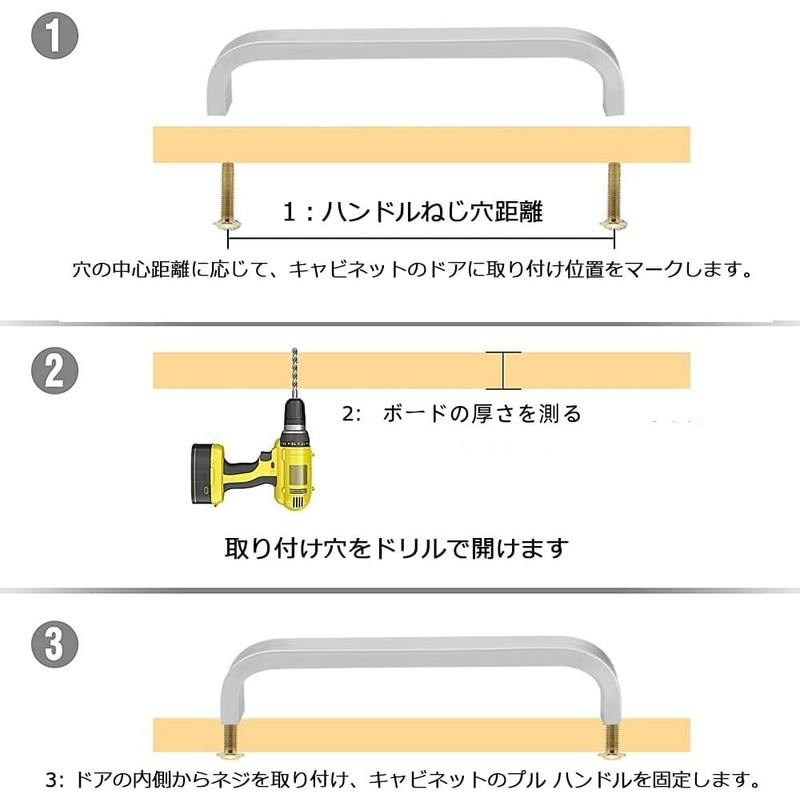 1

1：ハンドルねじ穴距離

穴の中心距離に応じて、キャビネットのドアに取り付け位置をマークします。

2

2: ボードの厚さを測る

取り付け穴をドリルで開けます

3

3: ドアの内側からネジを取り付け、キャビネットのプル ハンドルを固定します。