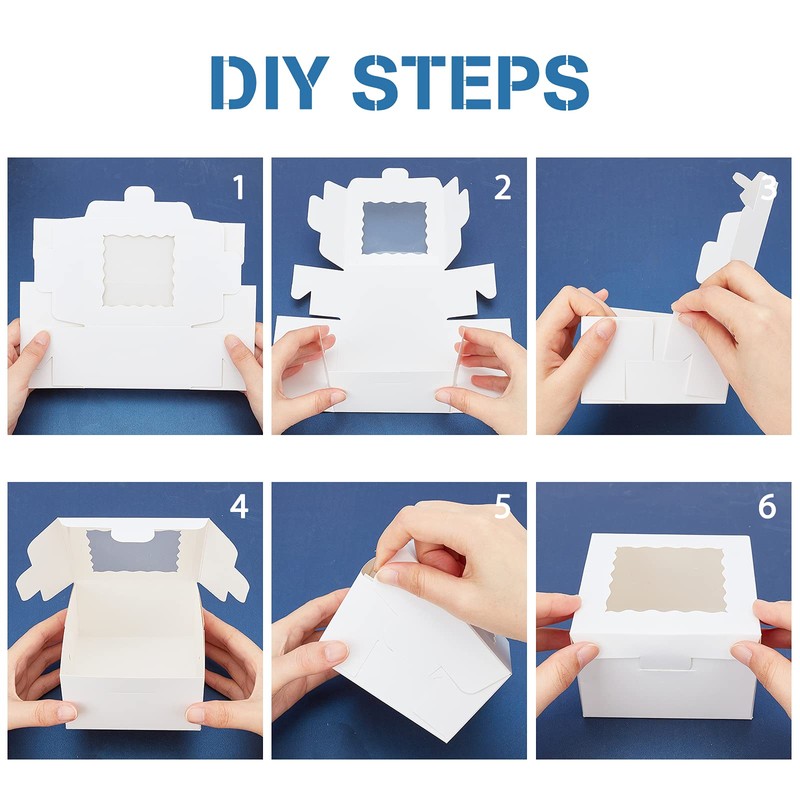 DIY STEPS

1

2

3

4

5

6