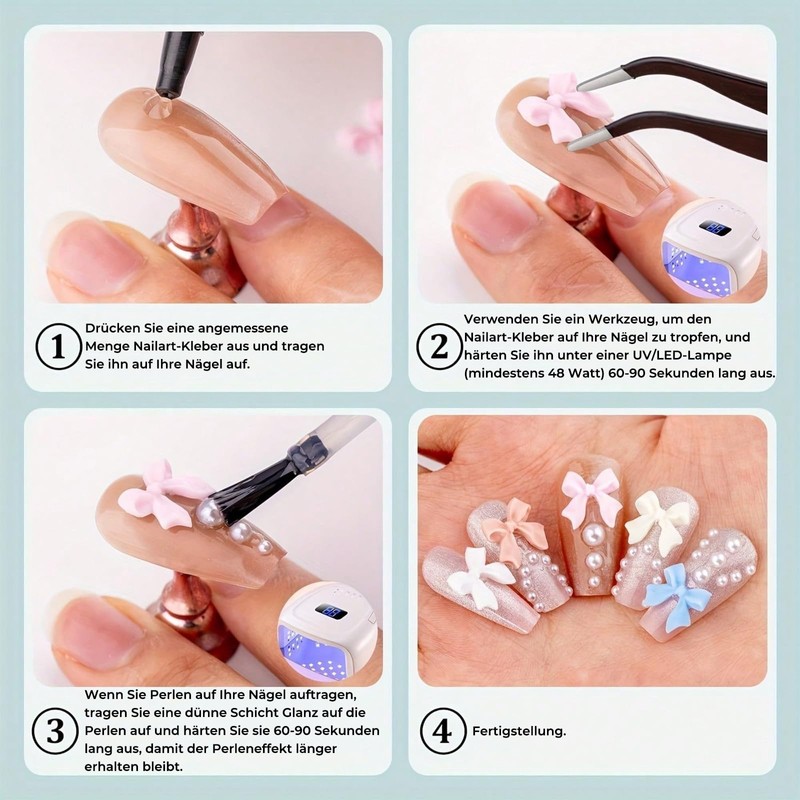 1 Drücken Sie eine angemessene Menge Nailart-Kleber aus und tragen Sie ihn auf Ihre Nägel auf.

2 Verwenden Sie ein Werkzeug, um den Nailart-Kleber auf Ihre Nägel zu tropfen, und härten Sie ihn unter einer UV/LED-Lampe (mindestens 48 Watt) 60-90 Sekunden lang aus.

3 Wenn Sie Perlen auf Ihre Nägel auftragen, tragen Sie eine dünne Schicht Glanz auf die Perlen auf und härten Sie sie 60-90 Sekunden lang aus, damit der Perleneffekt länger erhalten bleibt.

4 Fertigstellung.