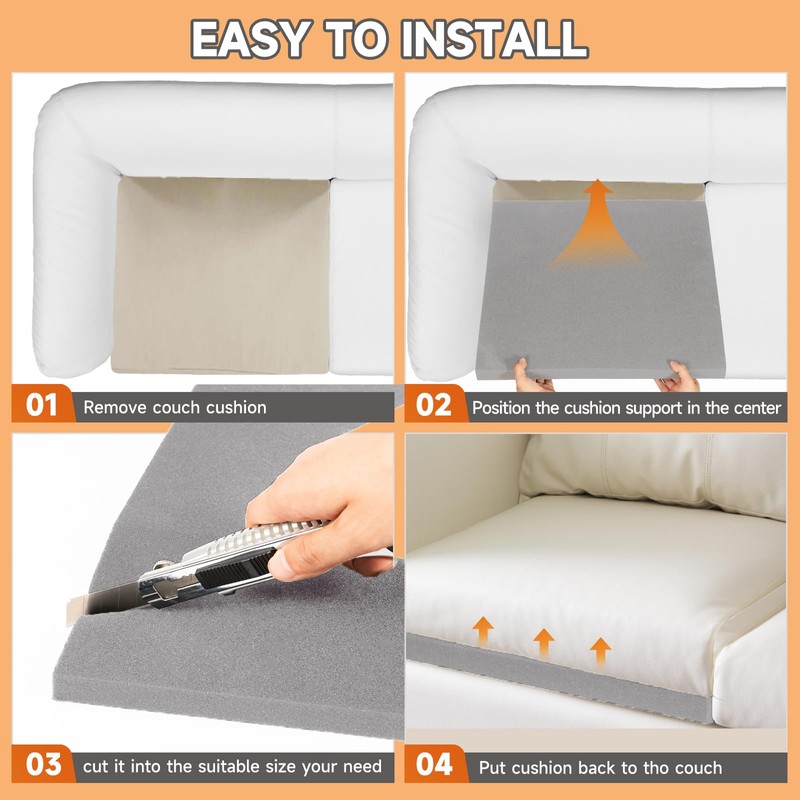 EASY TO INSTALL

01 Remove couch cushion

02 Position the cushion support in the center

03 cut it into the suitable size your need

04 Put cushion back to tho couch