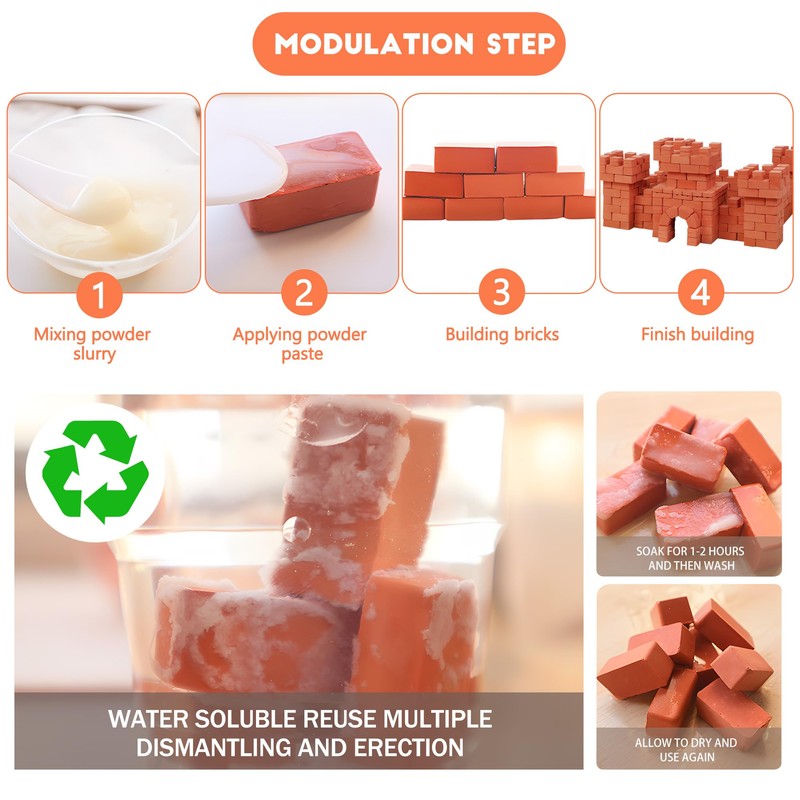 MODULATION STEP

1
Mixing powder slurry

2
Applying powder paste

3
Building bricks

4
Finish building

WATER SOLUBLE REUSE MULTIPLE DISMANTLING AND ERECTION

SOAK FOR 1-2 HOURS AND THEN WASH

ALLOW TO DRY AND USE AGAIN