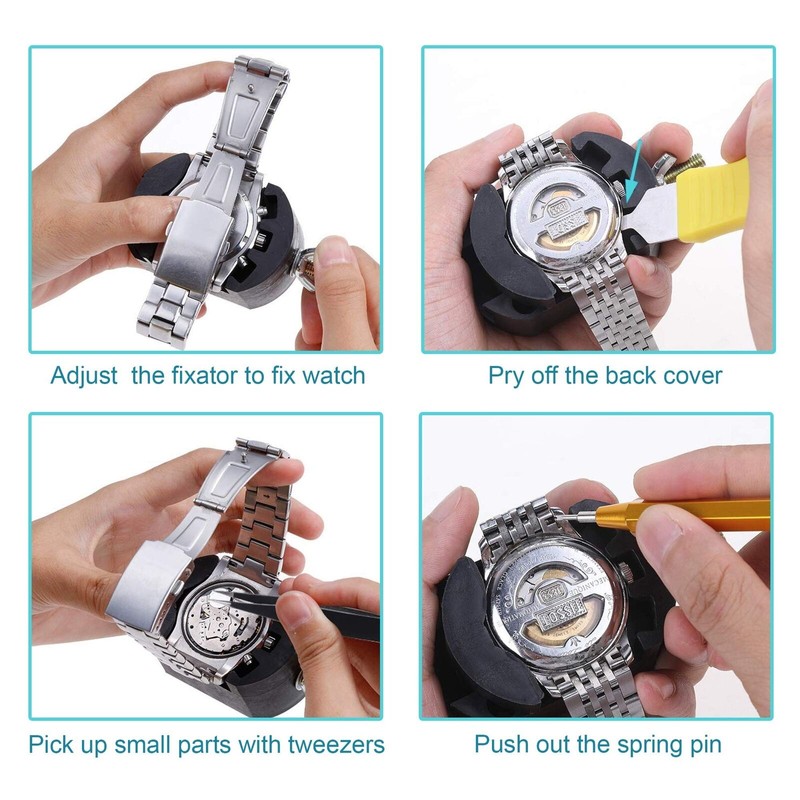 Adjust the fixator to fix watch

Pry off the back cover

Pick up small parts with tweezers

Push out the spring pin