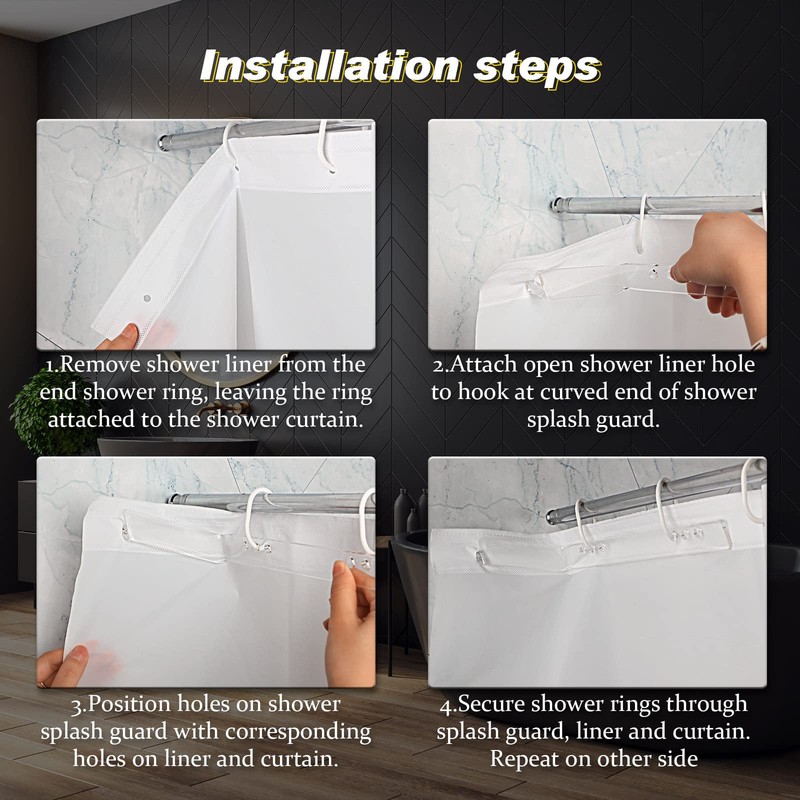 Installation steps

1.Remove shower liner from the end shower ring, leaving the ring attached to the shower curtain.

2.Attach open shower liner hole to hook at curved end of shower splash guard.

3.Position holes on shower splash guard with corresponding holes on liner and curtain.

4.Secure shower rings through splash guard, liner and curtain. Repeat on other side