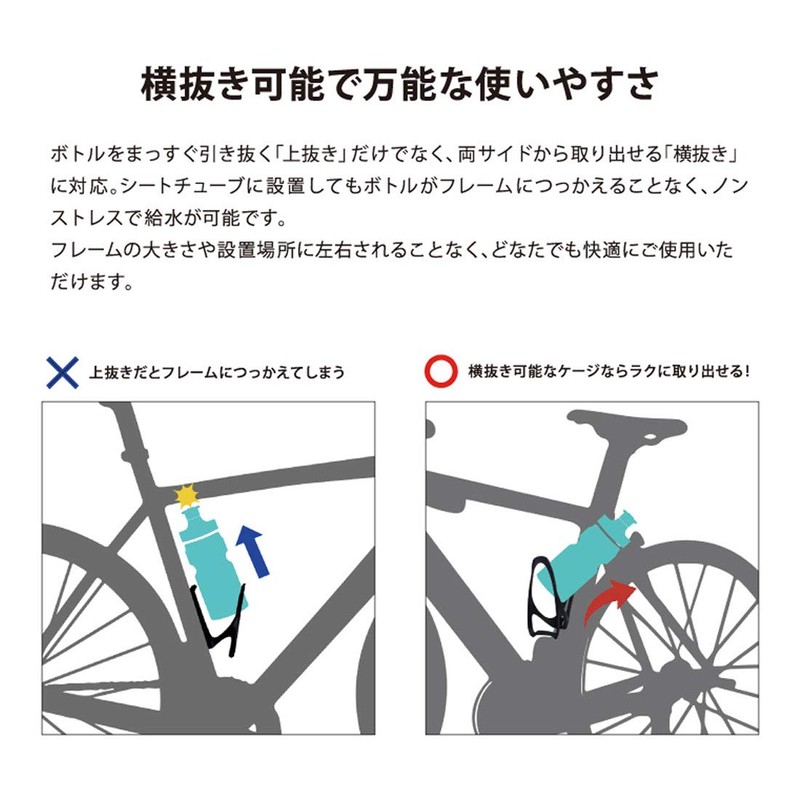 横抜き可能で万能な使いやすさ

ボトルをまっすぐ引き抜く「上抜き」だけでなく、両サイドから取り出せる「横抜き」に対応。シートチューブに設置してもボトルがフレームにつっかえることなく、ノンストレスで給水が可能です。
フレームの大きさや設置場所に左右されることなく、どなたでも快適にご使用いただけます。

上抜きだとフレームにつっかえてしまう

横抜き可能なケージならラクに取り出せる！