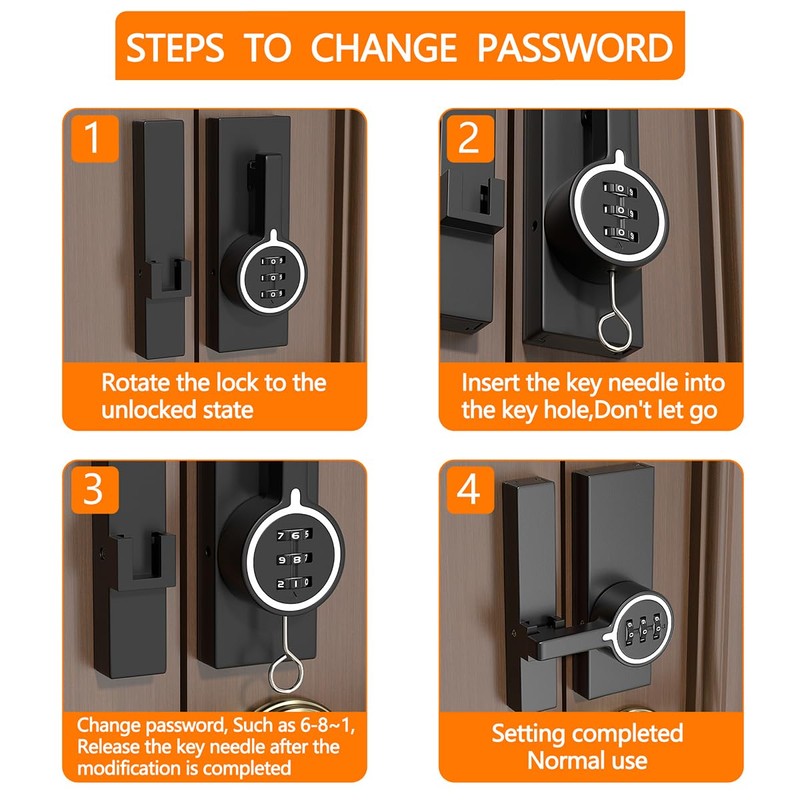 STEPS TO CHANGE PASSWORD

1

Rotate the lock to the unlocked state

2

Insert the key needle into the key hole,Don't let go

3

7 6 5
9 8 7
2 1 0

Change password, Such as 6-8~1, Release the key needle after the modification is completed

4

Setting completed
Normal use