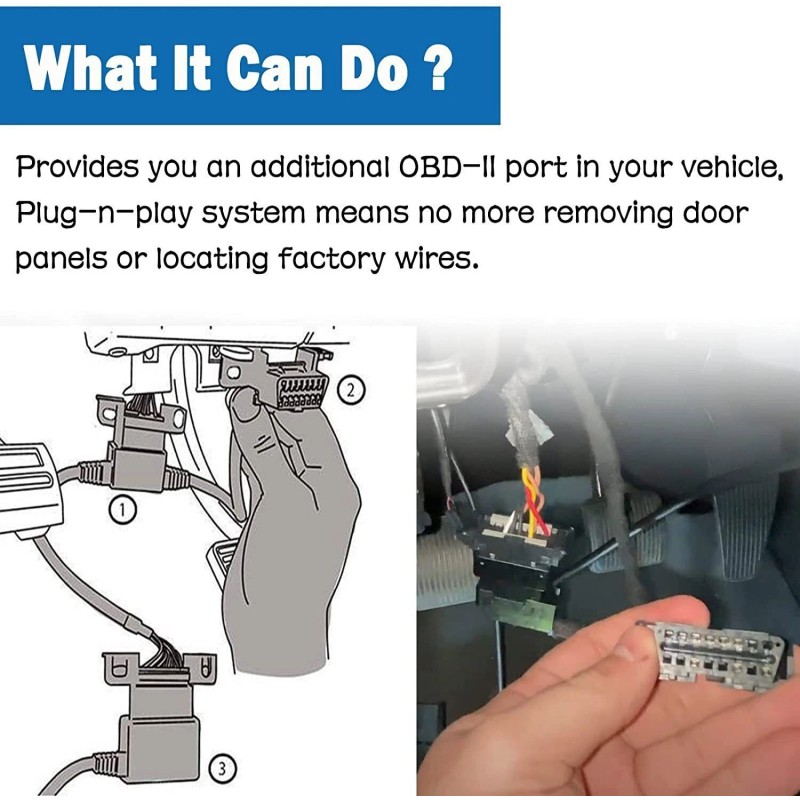 What It Can Do ?

Provides you an additional OBD-II port in your vehicle, Plug-n-play system means no more removing door panels or locating factory wires.

2

1

3