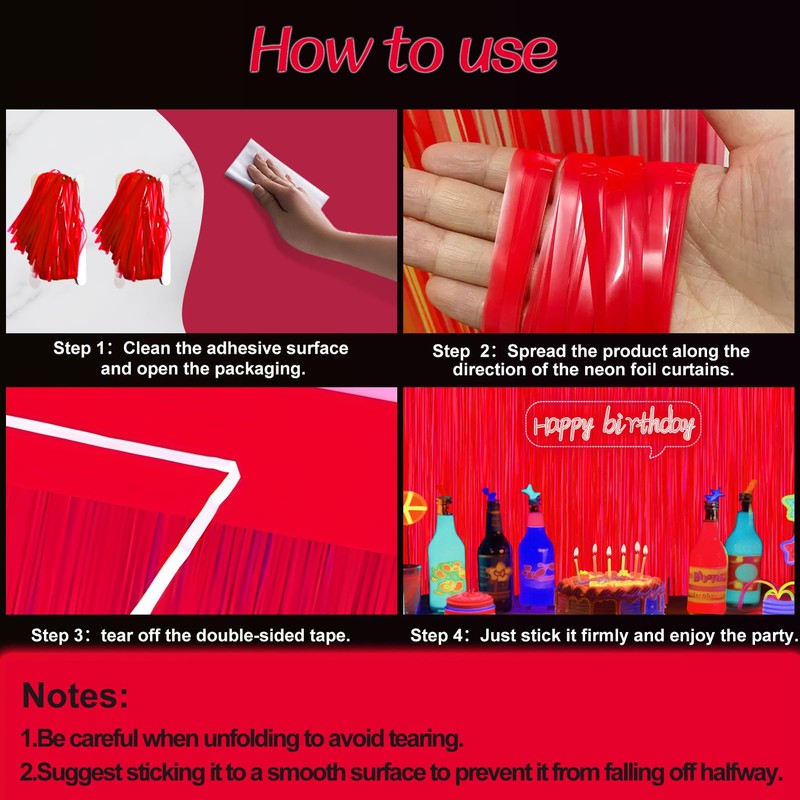 How to use

Step 1: Clean the adhesive surface and open the packaging.

Step 2: Spread the product along the direction of the neon foil curtains.

Happy birthday

Step 3: tear off the double-sided tape.

Step 4: Just stick it firmly and enjoy the party.

Notes:

1.Be careful when unfolding to avoid tearing.

2.Suggest sticking it to a smooth surface to prevent it from falling off halfway.