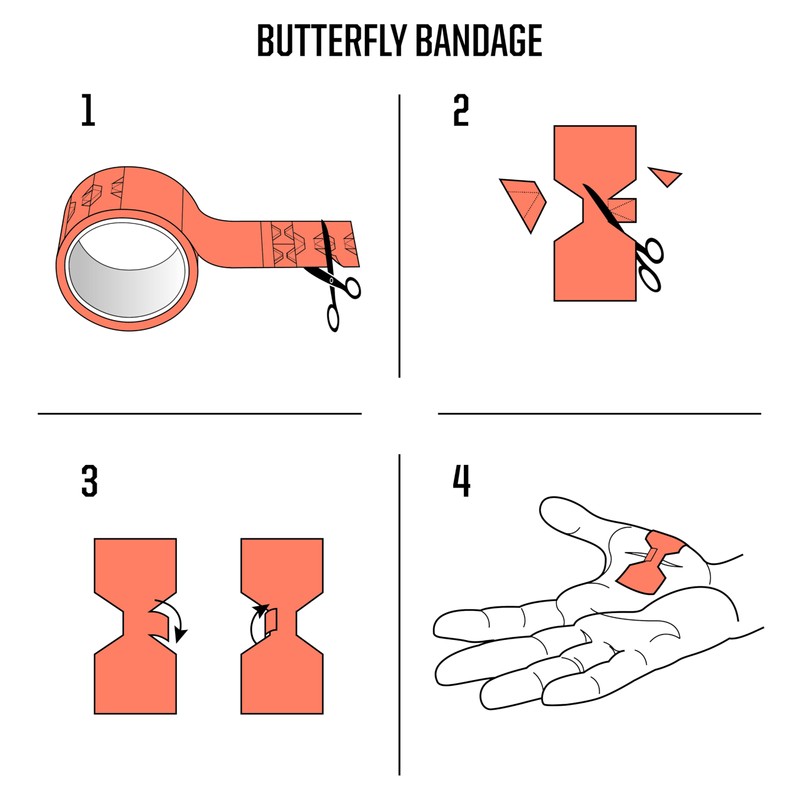 BUTTERFLY BANDAGE

1

2

3

4