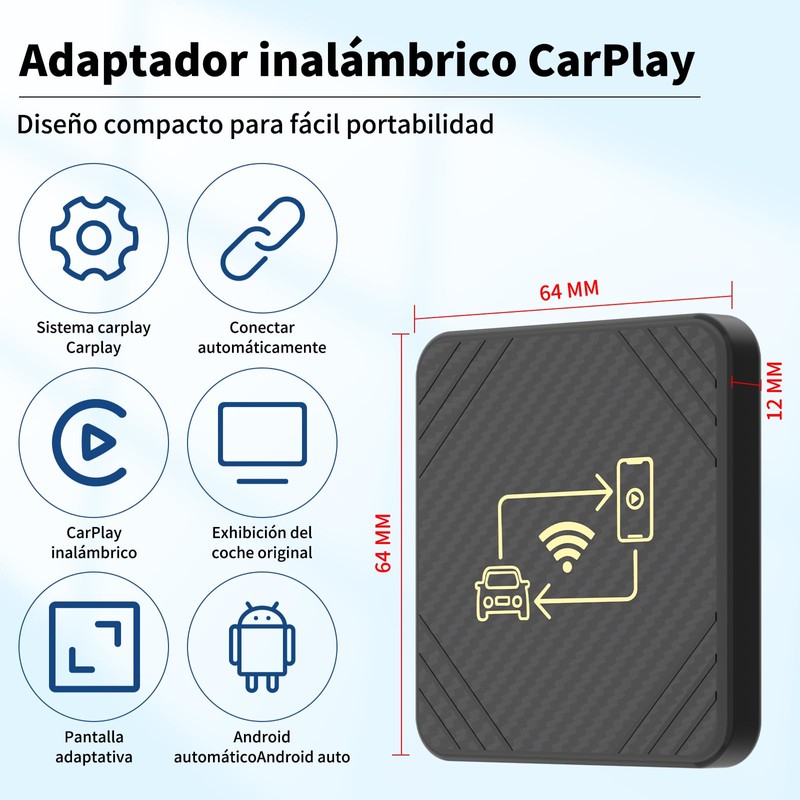 Adaptador inalámbrico CarPlay

Diseño compacto para fácil portabilidad

Sistema carplay Carplay

Conectar automáticamente

CarPlay inalámbrico

Exhibición del coche original

Pantalla adaptativa

Android automáticoAndroid auto

64 MM

12 MM

64 MM