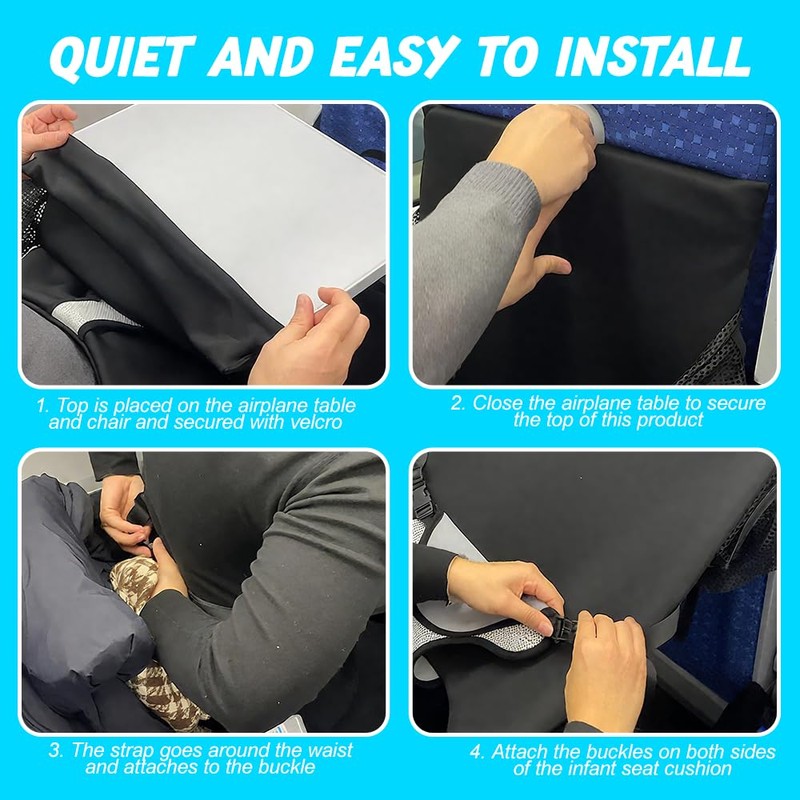 QUIET AND EASY TO INSTALL

1. Top is placed on the airplane table and chair and secured with velcro

2. Close the airplane table to secure the top of this product

3. The strap goes around the waist and attaches to the buckle

4. Attach the buckles on both sides of the infant seat cushion