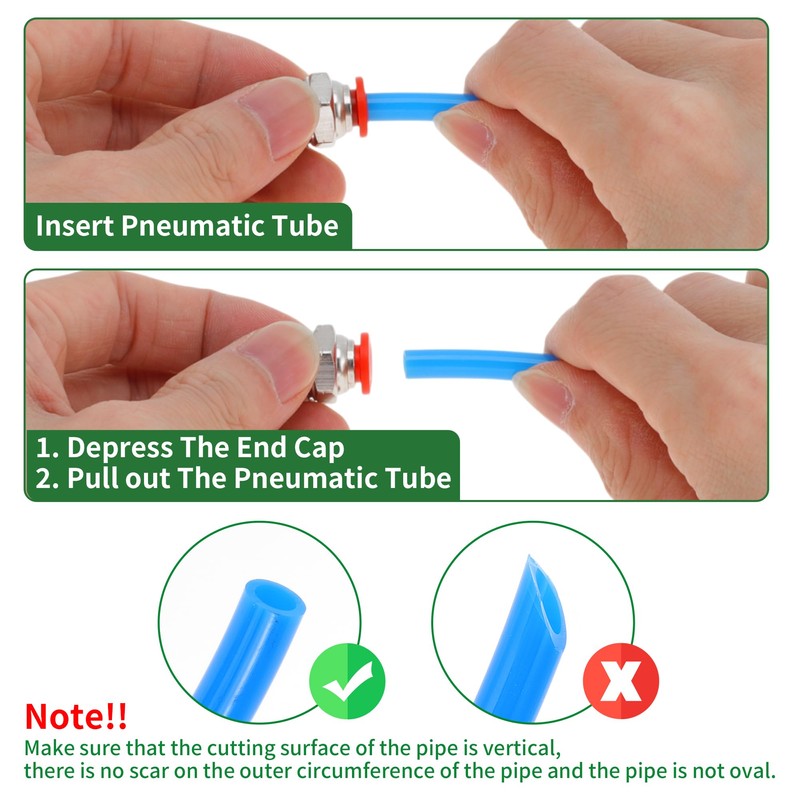 Insert Pneumatic Tube

1. Depress The End Cap
2. Pull out The Pneumatic Tube

Note!!
Make sure that the cutting surface of the pipe is vertical, there is no scar on the outer circumference of the pipe and the pipe is not oval.