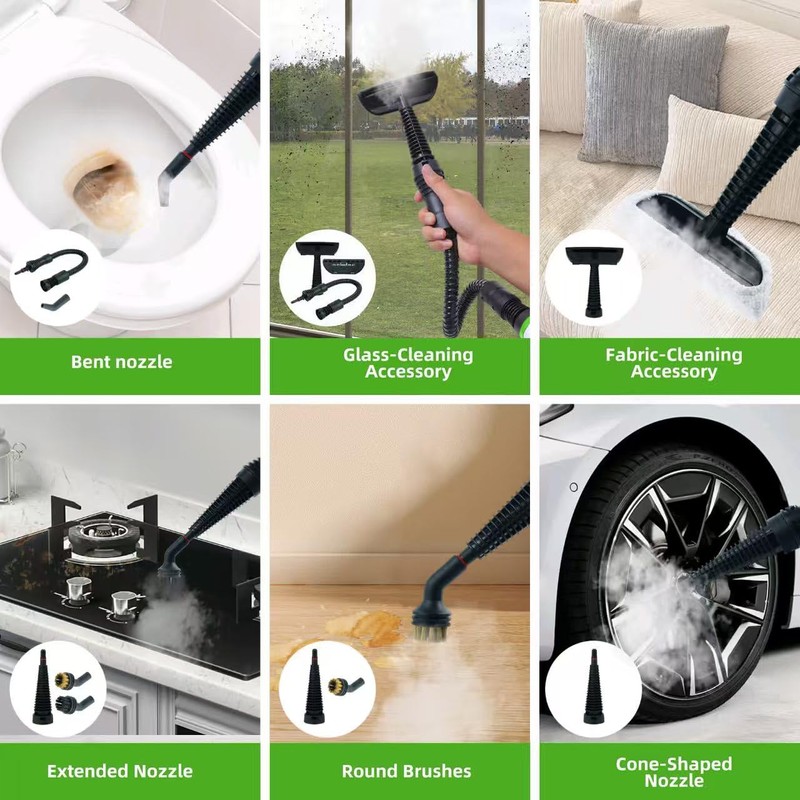 Bent nozzle

Glass-Cleaning Accessory

Fabric-Cleaning Accessory

Extended Nozzle

Round Brushes

Cone-Shaped Nozzle