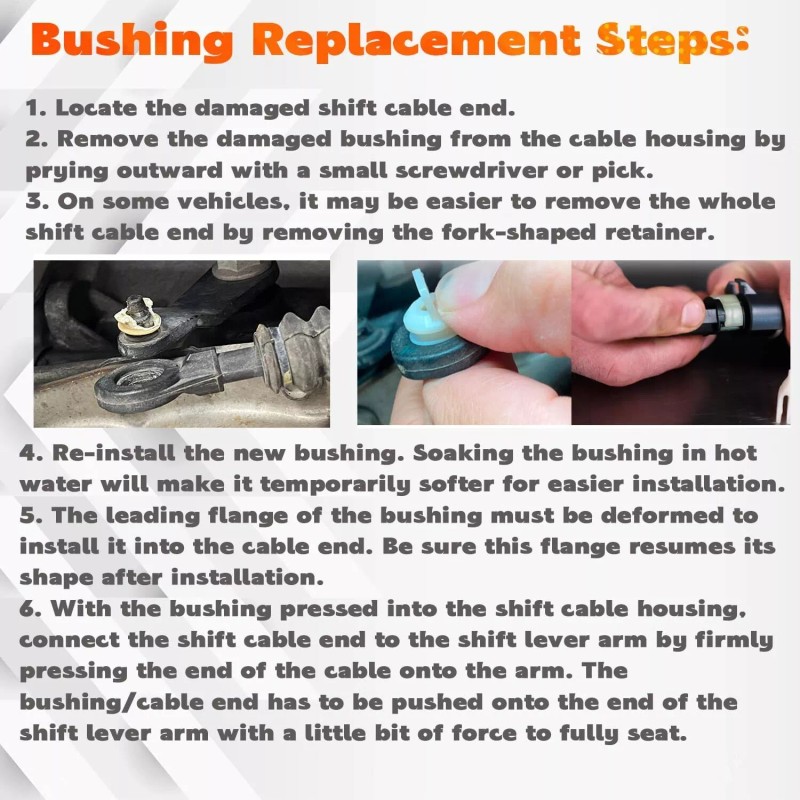 Bushing Replacement Steps:

1. Locate the damaged shift cable end.
2. Remove the damaged bushing from the cable housing by prying outward with a small screwdriver or pick.
3. On some vehicles, it may be easier to remove the whole shift cable end by removing the fork-shaped retainer.

4. Re-install the new bushing. Soaking the bushing in hot water will make it temporarily softer for easier installation.
5. The leading flange of the bushing must be deformed to install it into the cable end. Be sure this flange resumes its shape after installation.
6. With the bushing pressed into the shift cable housing, connect the shift cable end to the shift lever arm by firmly pressing the end of the cable onto the arm. The bushing/cable end has to be pushed onto the end of the shift lever arm with a little bit of force to fully seat.