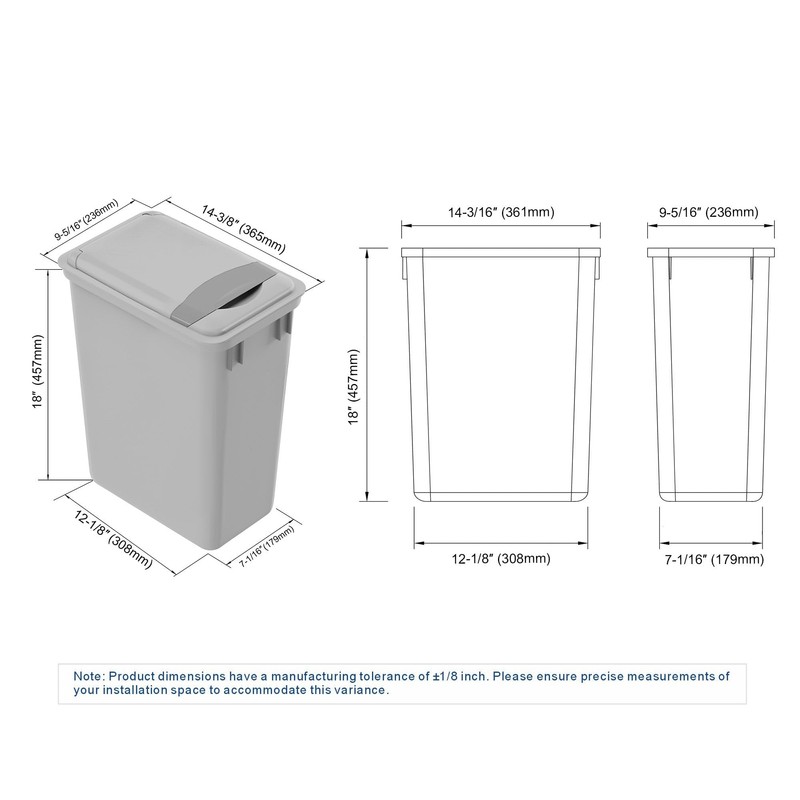 9-5/16" (236mm)
14-3/8" (365mm)
18" (457mm)
12-1/8" (308mm)
7-1/16" (179mm)

14-3/16" (361mm)
18" (457mm)
12-1/8" (308mm)

9-5/16" (236mm)
7-1/16" (179mm)

Note: Product dimensions have a manufacturing tolerance of ±1/8 inch. Please ensure precise measurements of your installation space to accommodate this variance.