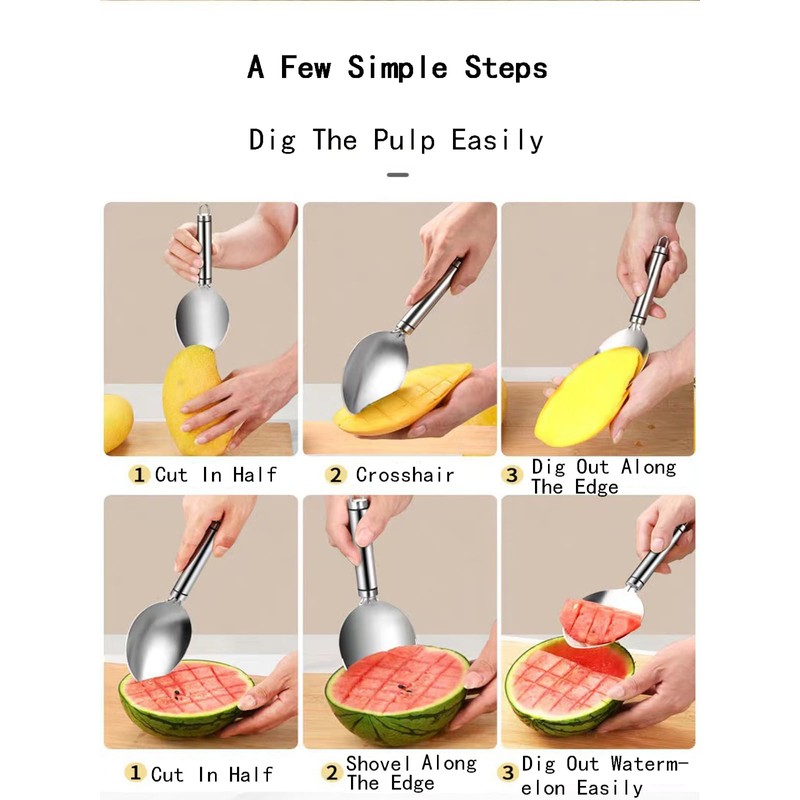 A Few Simple Steps

Dig The Pulp Easily

1 Cut In Half

2 Crosshair

3 Dig Out Along The Edge

1 Cut In Half

2 Shovel Along The Edge

3 Dig Out Watermelon Easily