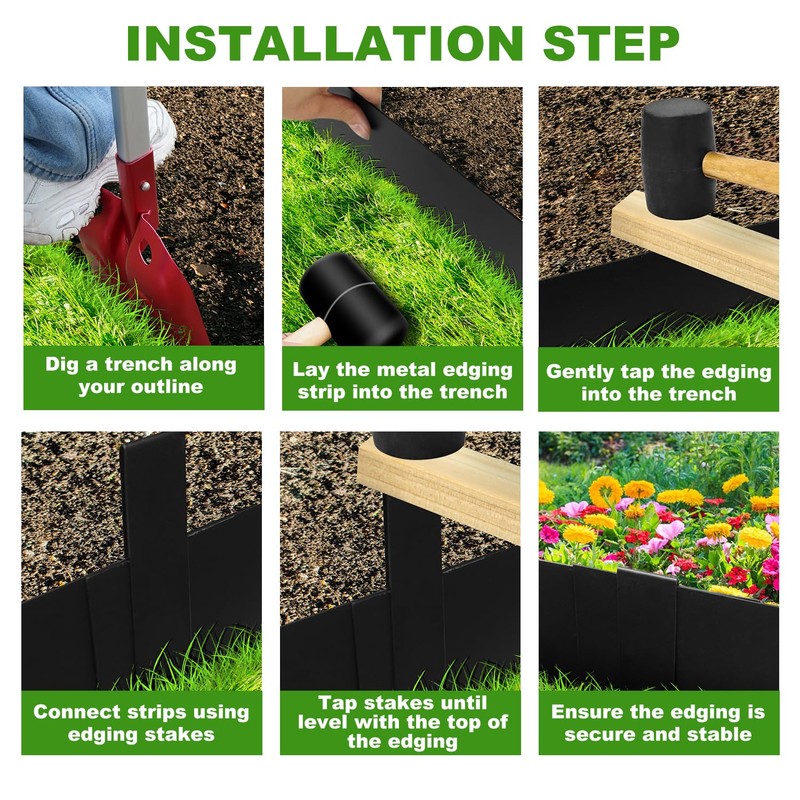 INSTALLATION STEP

Dig a trench along your outline

Lay the metal edging strip into the trench

Gently tap the edging into the trench

Connect strips using edging stakes

Tap stakes until level with the top of the edging

Ensure the edging is secure and stable