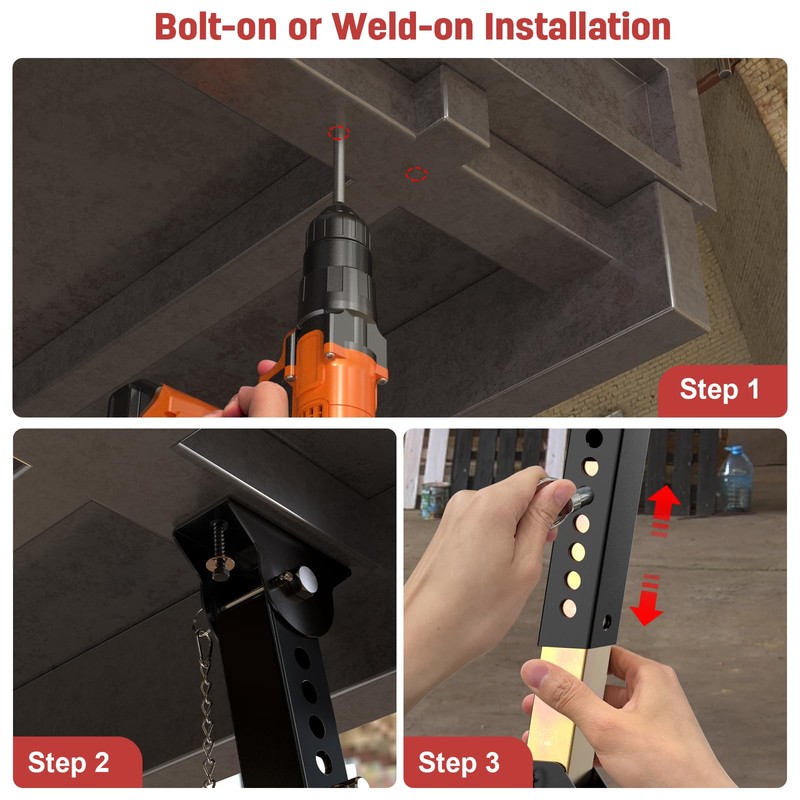 Bolt-on or Weld-on Installation

Step 1

Step 2

Step 3