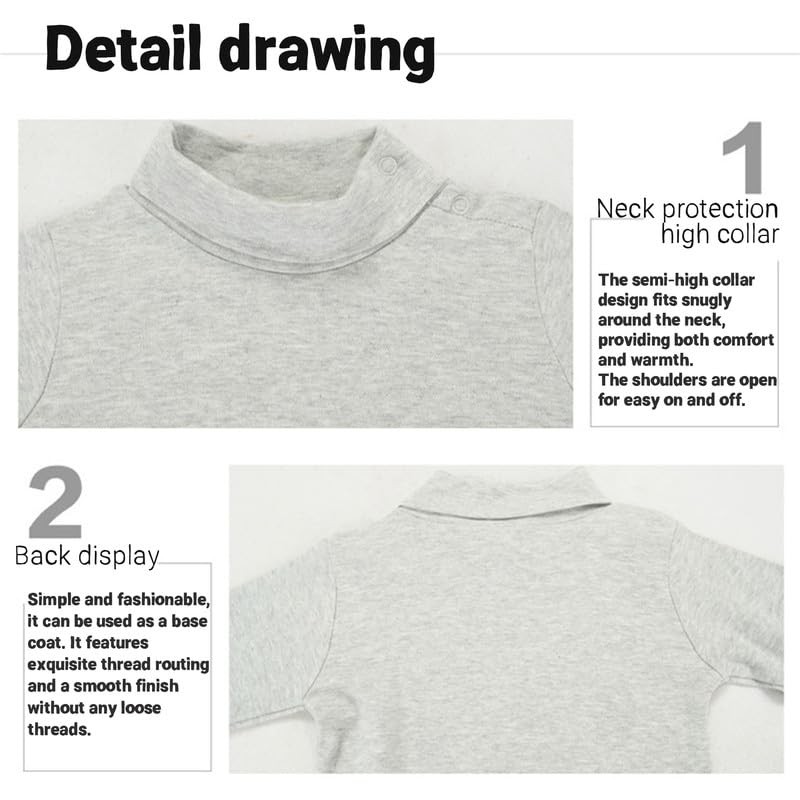 Detail drawing

1
Neck protection high collar

The semi-high collar design fits snugly around the neck, providing both comfort and warmth.
The shoulders are open for easy on and off.

2
Back display

Simple and fashionable, it can be used as a base coat. It features exquisite thread routing and a smooth finish without any loose threads.