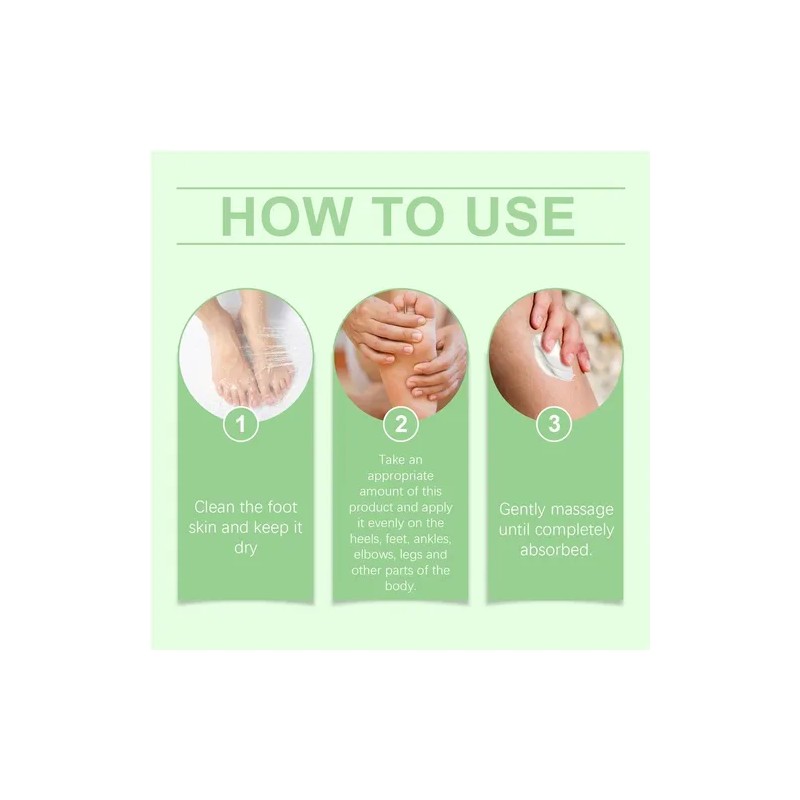 HOW TO USE

1

Clean the foot skin and keep it dry

2

Take an appropriate amount of this product and apply it evenly on the heels, feet, ankles, elbows, legs and other parts of the body.

3

Gently massage until completely absorbed.