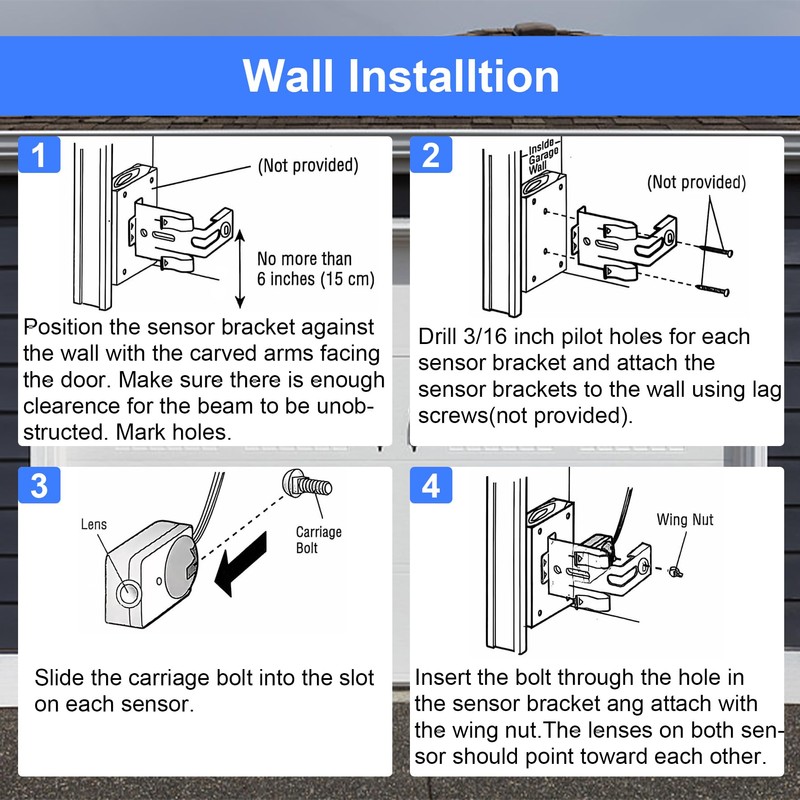 Wall Installtion

1

(Not provided)

No more than 6 inches (15 cm)

Position the sensor bracket against the wall with the carved arms facing the door. Make sure there is enough clearence for the beam to be unobstructed. Mark holes.

2

Inside Garage Wall

(Not provided)

Drill 3/16 inch pilot holes for each sensor bracket and attach the sensor brackets to the wall using lag screws(not provided).

3

Lens

Carriage Bolt

Slide the carriage bolt into the slot on each sensor.

4

Wing Nut

Insert the bolt through the hole in the sensor bracket ang attach with the wing nut.The lenses on both sensor should point toward each other.