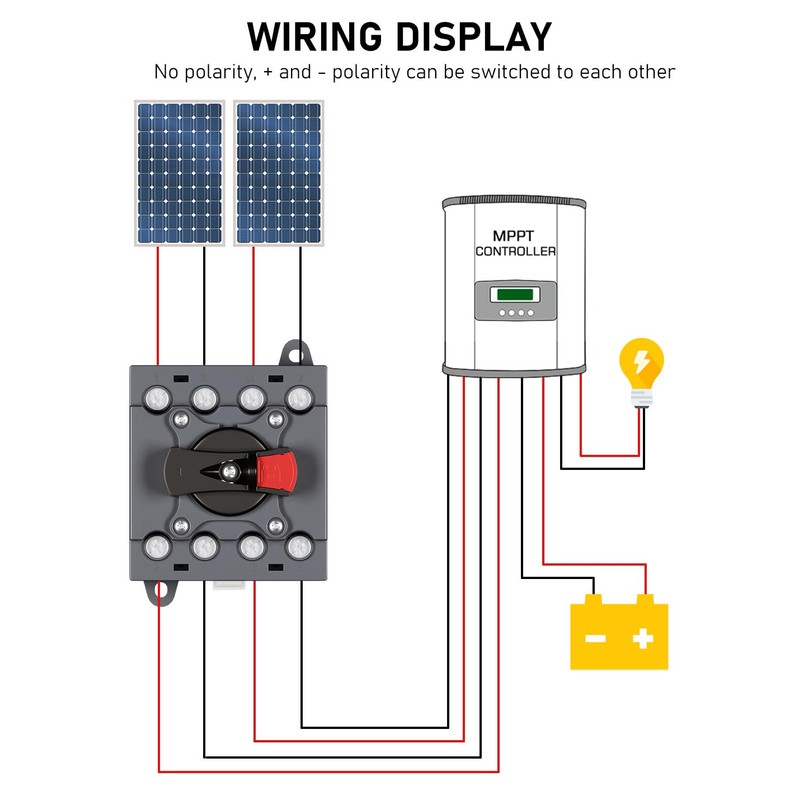 WIRING DISPLAY

No polarity, + and - polarity can be switched to each other

MPPT
CONTROLLER

-
+