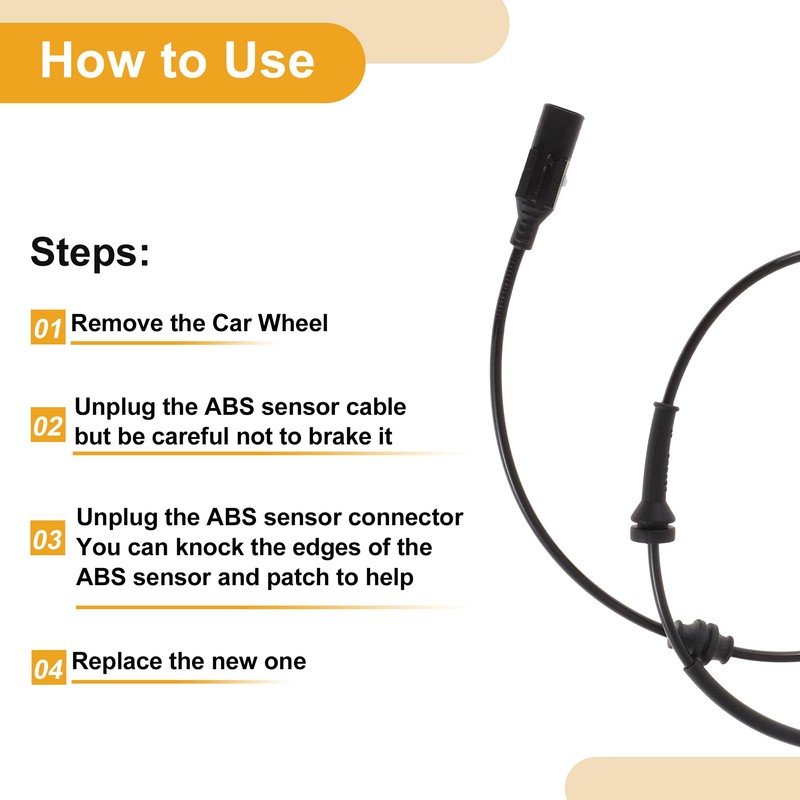 How to Use

Steps:

01 Remove the Car Wheel

02 Unplug the ABS sensor cable but be careful not to brake it

03 Unplug the ABS sensor connector You can knock the edges of the ABS sensor and patch to help

04 Replace the new one