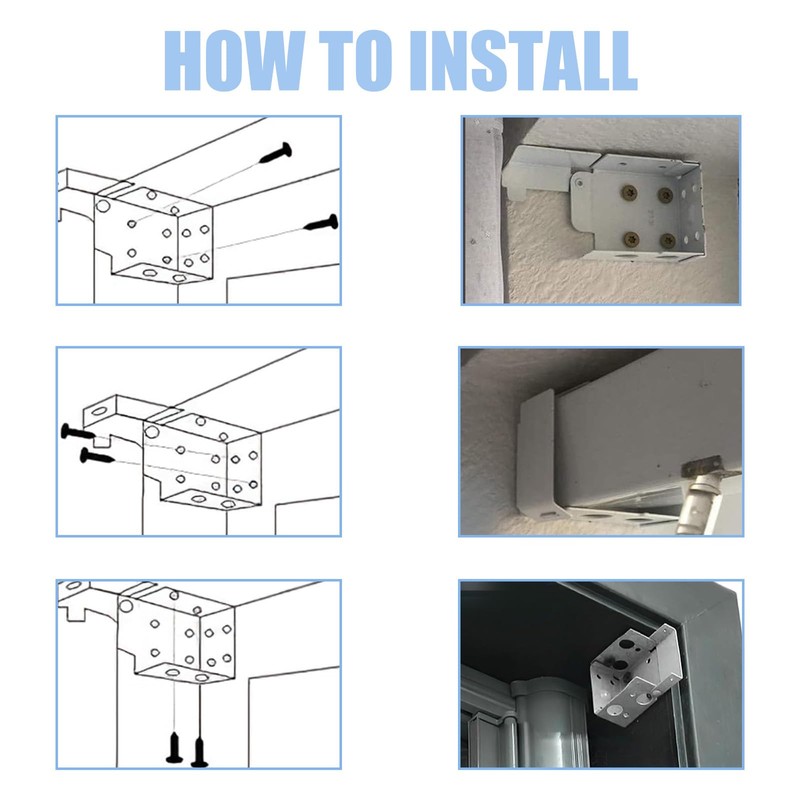 HOW TO INSTALL