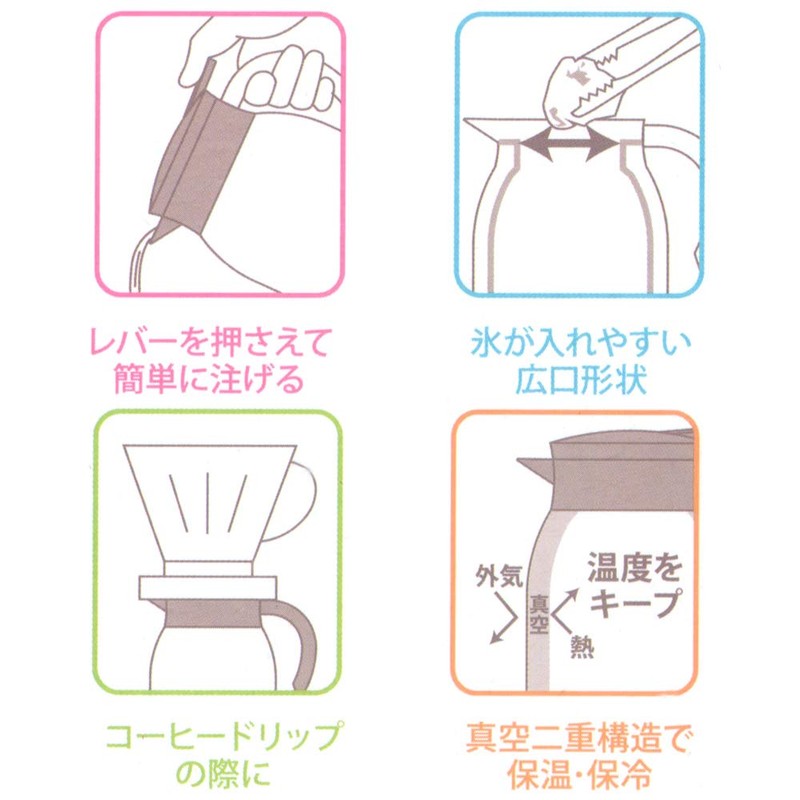 レバーを押さえて
簡単に注げる

氷が入れやすい
広口形状

コーヒードリップ
の際に

外気
真空
熱
温度を
キープ

真空二重構造で
保温・保冷