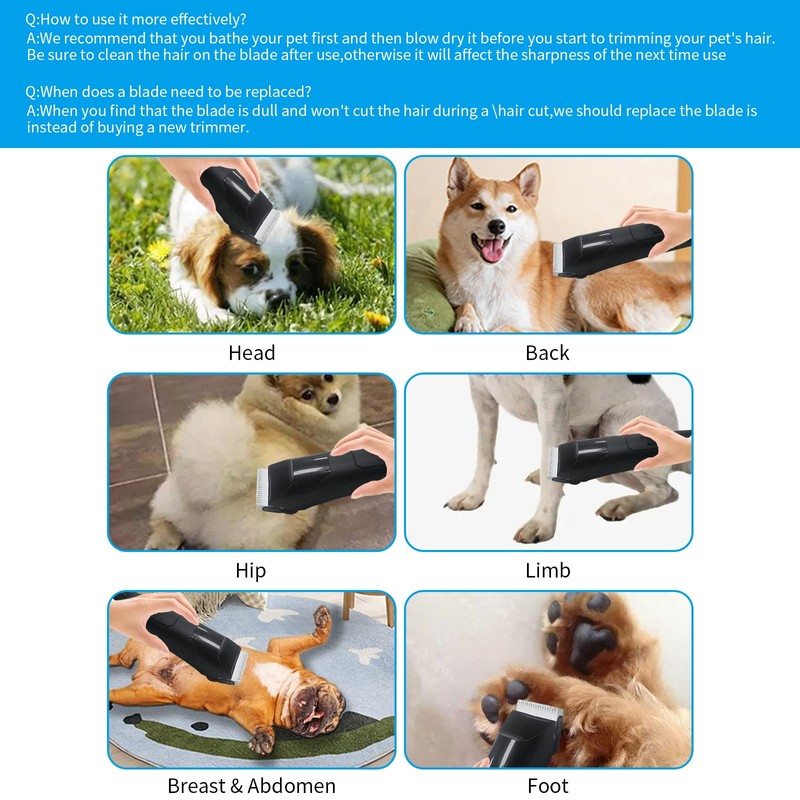 Q:How to use it more effectively?
A:We recommend that you bathe your pet first and then blow dry it before you start to trimming your pet's hair. Be sure to clean the hair on the blade after use,otherwise it will affect the sharpness of the next time use

Q:When does a blade need to be replaced?
A:When you find that the blade is dull and won't cut the hair during a \hair cut,we should replace the blade is instead of buying a new trimmer.

Head

Back

Hip

Limb

Breast & Abdomen

Foot