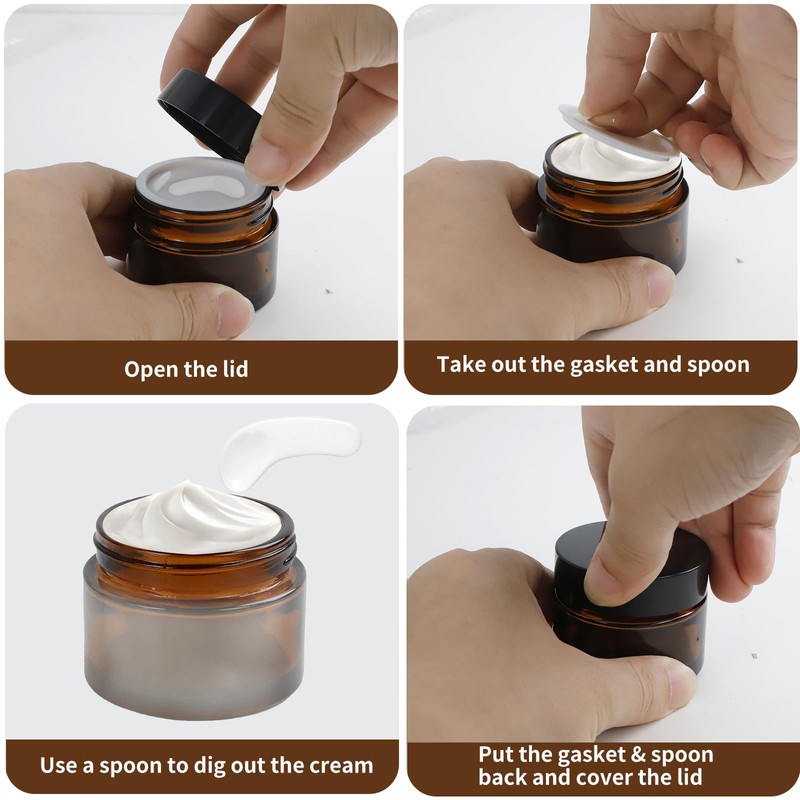 Open the lid

Take out the gasket and spoon

Use a spoon to dig out the cream

Put the gasket & spoon back and cover the lid