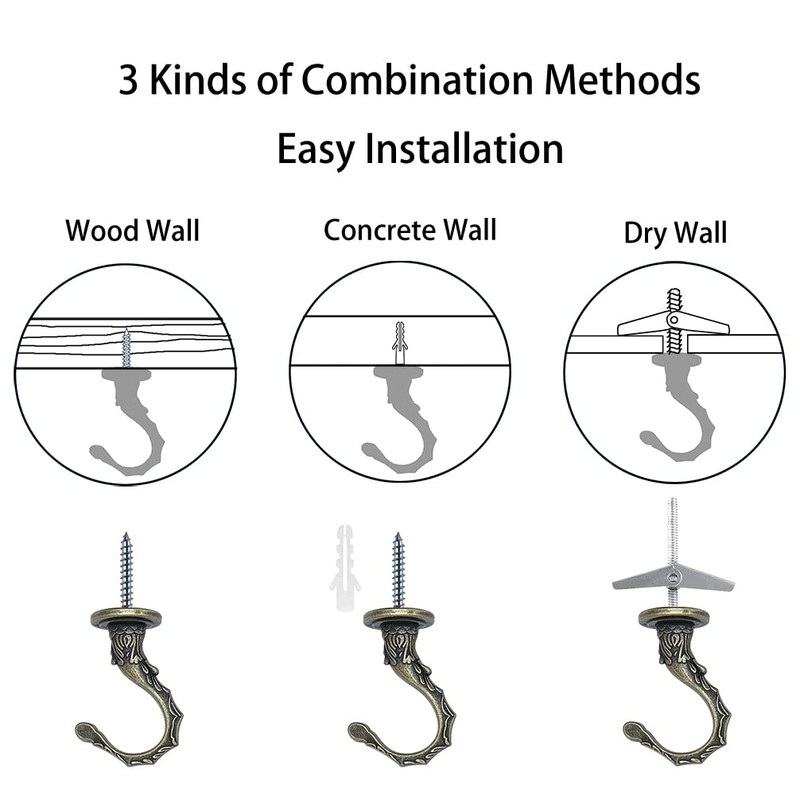 3 Kinds of Combination Methods
Easy Installation

Wood Wall

Concrete Wall

Dry Wall