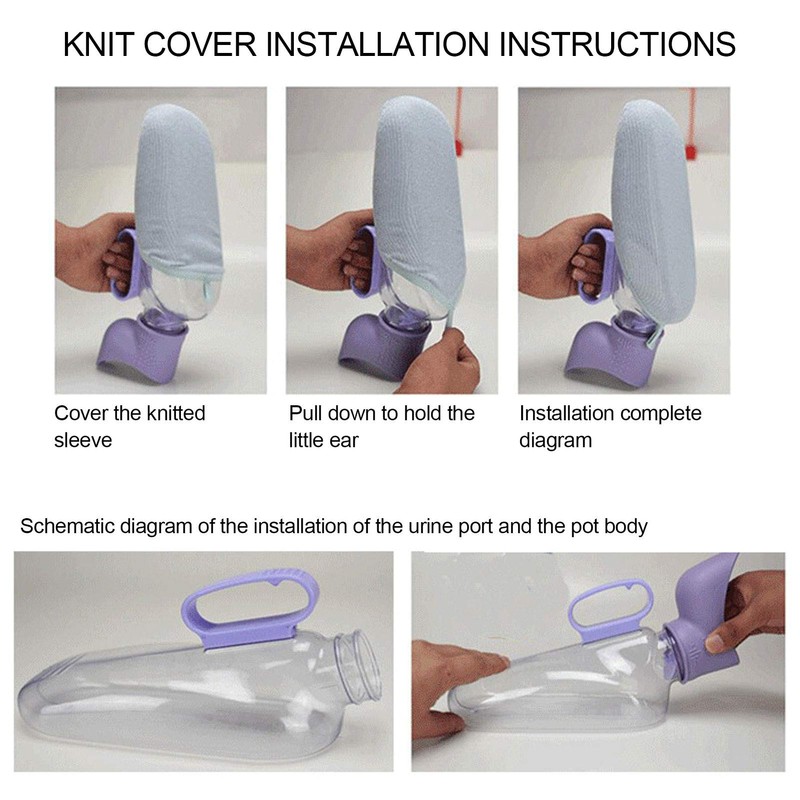 KNIT COVER INSTALLATION INSTRUCTIONS

Cover the knitted sleeve

Pull down to hold the little ear

Installation complete diagram

Schematic diagram of the installation of the urine port and the pot body