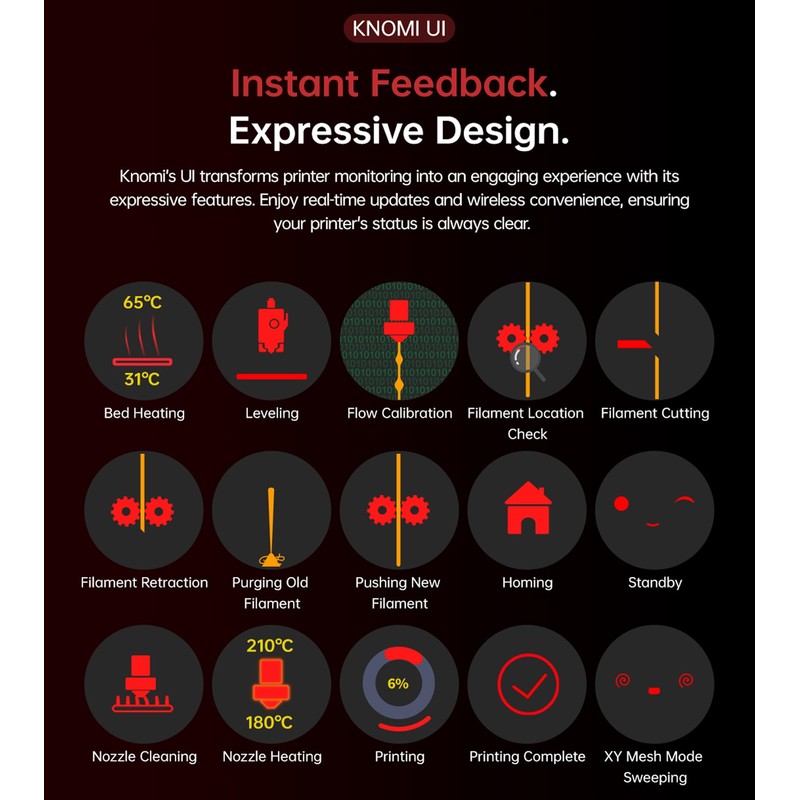 KNOMI UI

Instant Feedback.
Expressive Design.

Knomi's UI transforms printer monitoring into an engaging experience with its expressive features. Enjoy real-time updates and wireless convenience, ensuring your printer's status is always clear.

65°C
31°C
Bed Heating

Leveling

Flow Calibration

Filament Location Check

Filament Cutting

Filament Retraction

Purging Old Filament

Pushing New Filament

Homing

Standby

Nozzle Cleaning

210°C
180°C
Nozzle Heating

6%
Printing

Printing Complete

XY Mesh Mode Sweeping